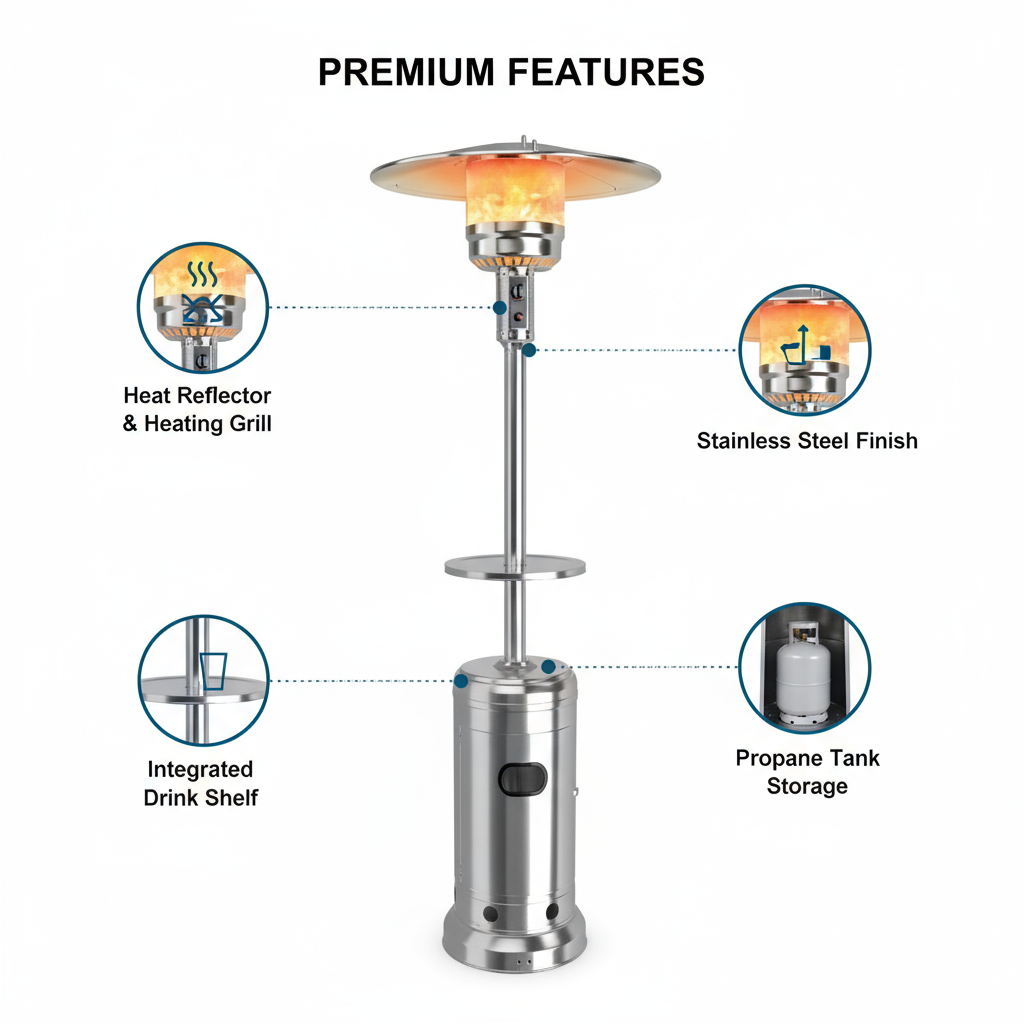 PREMIUM FEATURES

Heat Reflector & Heating Grill

Stainless Steel Finish

Integrated Drink Shelf

Propane Tank Storage