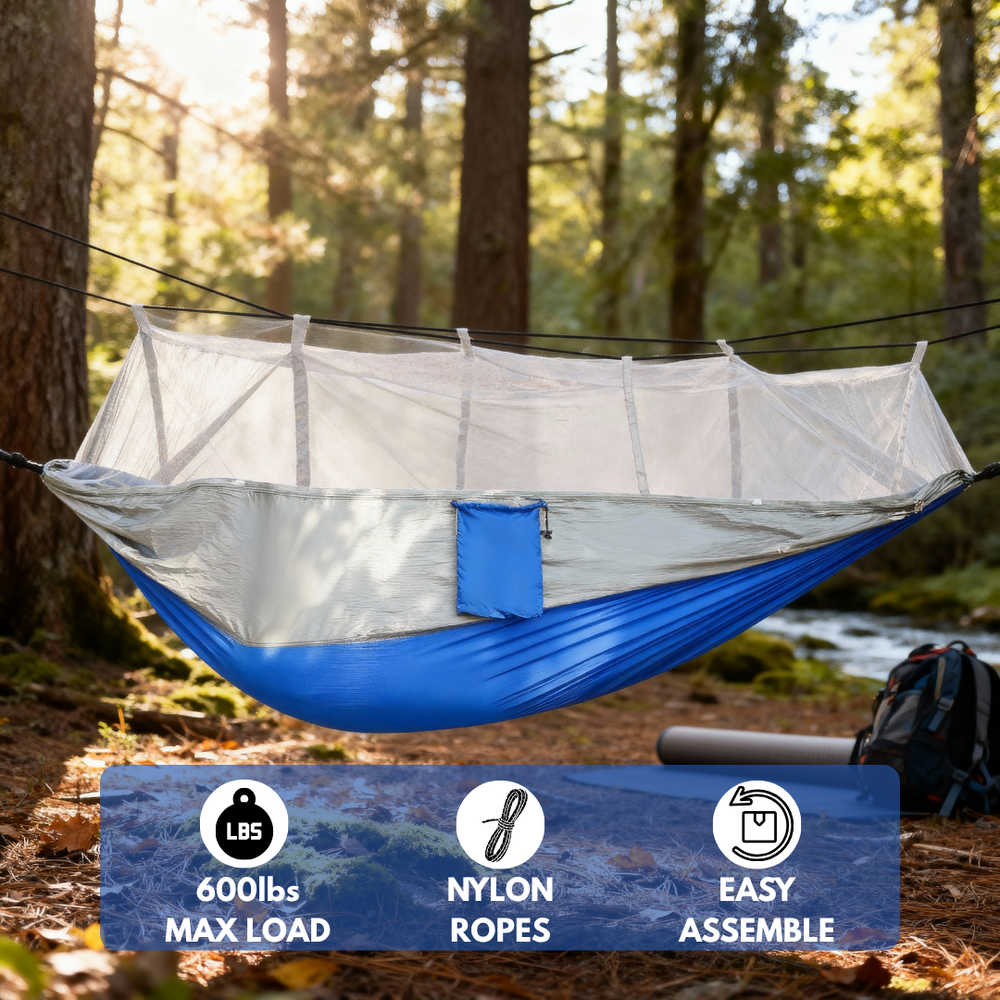 LBS
600lbs
MAX LOAD

NYLON
ROPES

EASY
ASSEMBLE