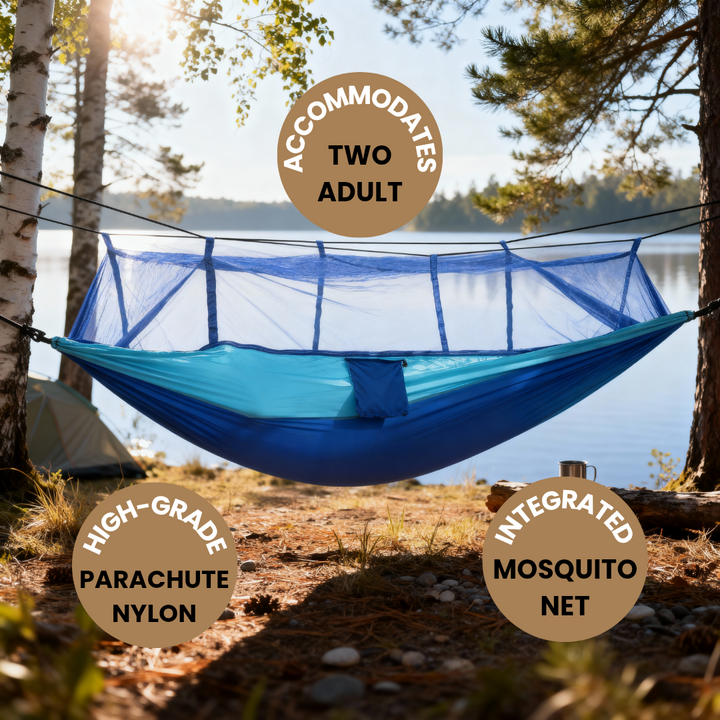 ACCOMMODATES
TWO
ADULT

HIGH-GRADE
PARACHUTE
NYLON

INTEGRATED
MOSQUITO
NET