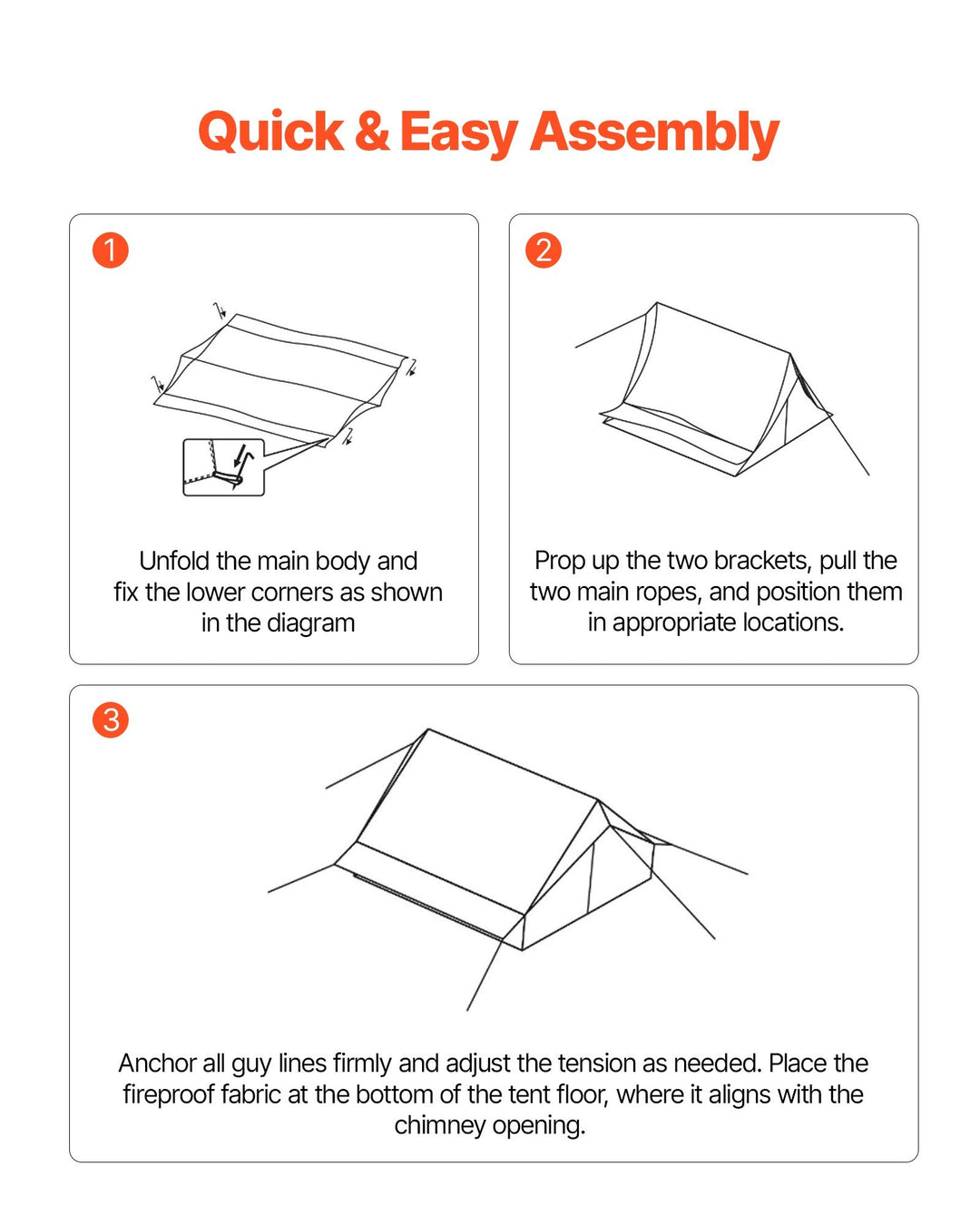 Quick & Easy Assembly

1

Unfold the main body and fix the lower corners as shown in the diagram

2

Prop up the two brackets, pull the two main ropes, and position them in appropriate locations.

3

Anchor all guy lines firmly and adjust the tension as needed. Place the fireproof fabric at the bottom of the tent floor, where it aligns with the chimney opening.