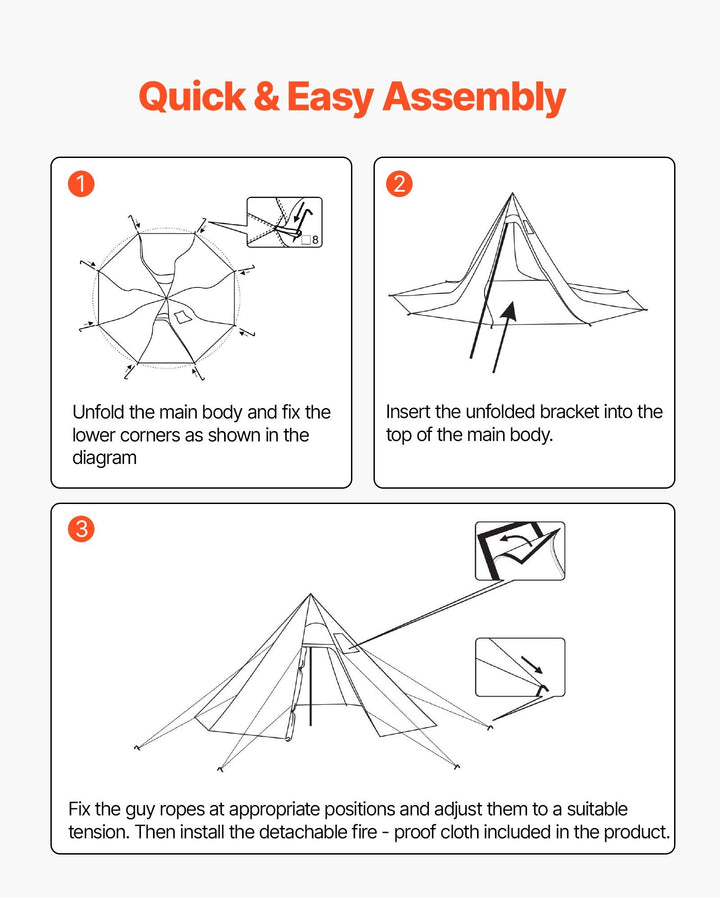 Quick & Easy Assembly

1

8

Unfold the main body and fix the lower corners as shown in the diagram

2

Insert the unfolded bracket into the top of the main body.

3

Fix the guy ropes at appropriate positions and adjust them to a suitable tension. Then install the detachable fire - proof cloth included in the product.