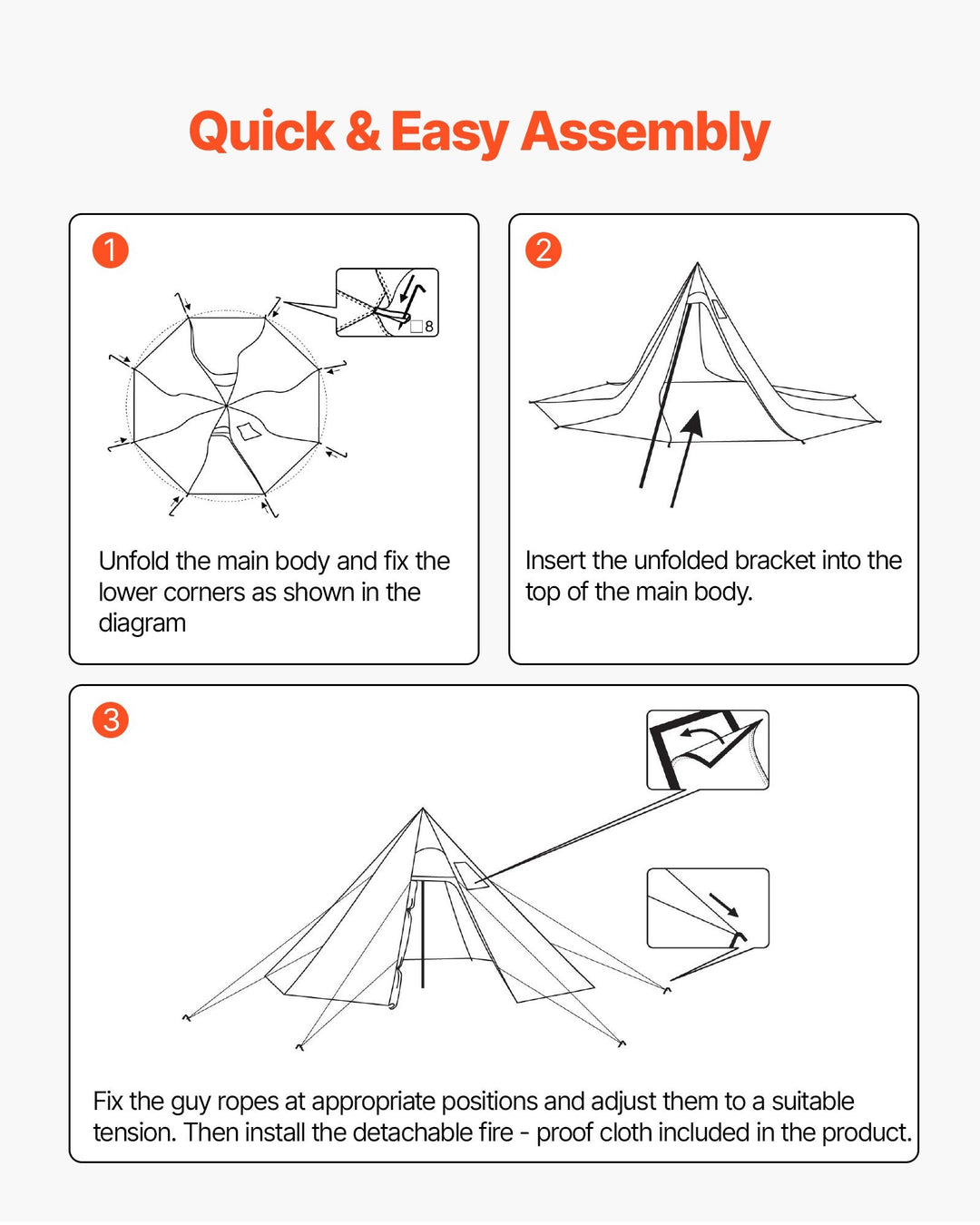 Quick & Easy Assembly

1

8

Unfold the main body and fix the lower corners as shown in the diagram

2

Insert the unfolded bracket into the top of the main body.

3

Fix the guy ropes at appropriate positions and adjust them to a suitable tension. Then install the detachable fire - proof cloth included in the product.