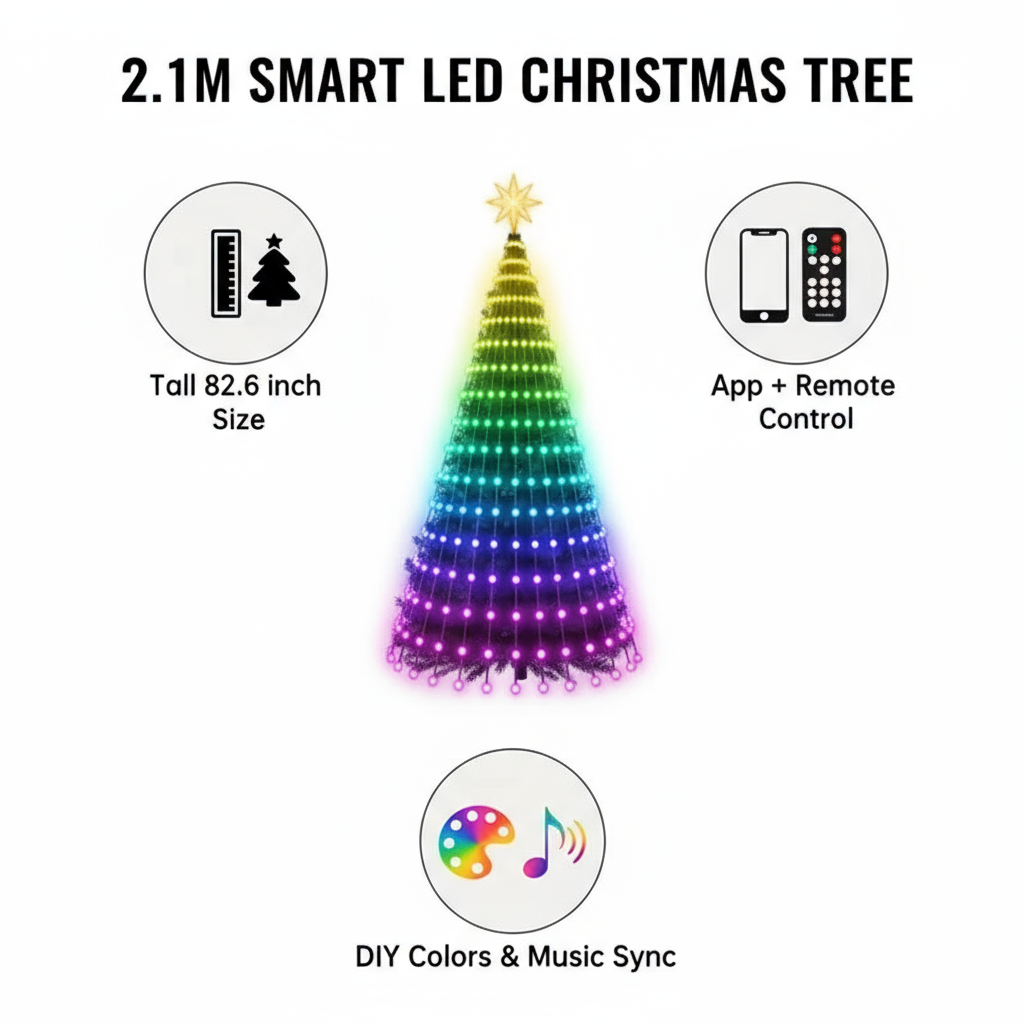 2.1M SMART LED CHRISTMAS TREE

Tall 82.6 inch Size

App + Remote Control

DIY Colors & Music Sync