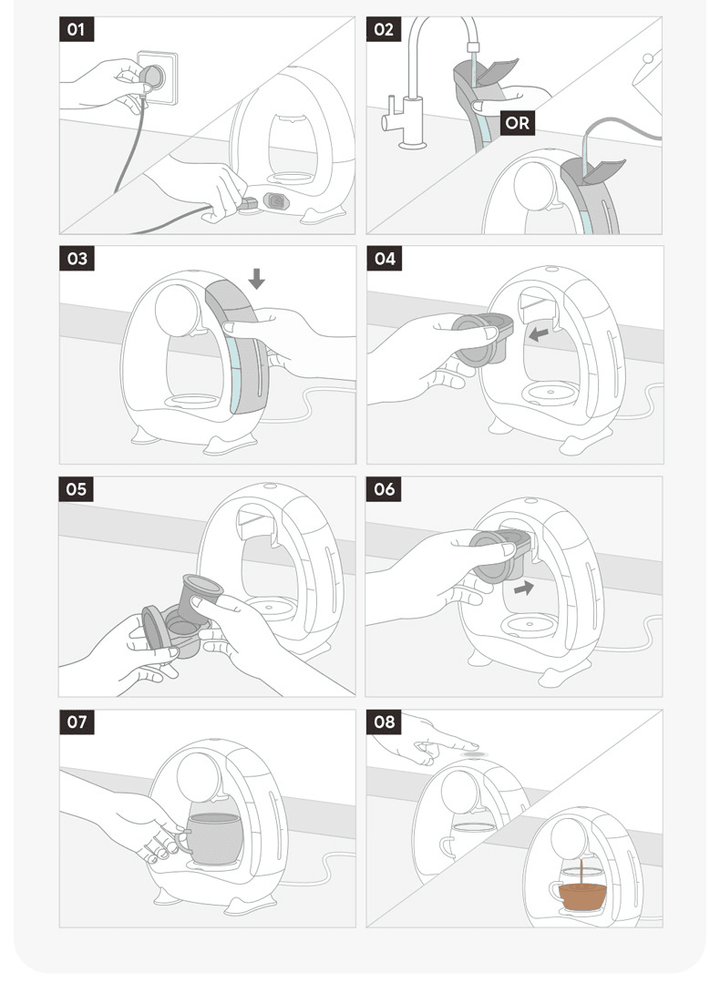 01

02

OR

03

04

05

06

07

08