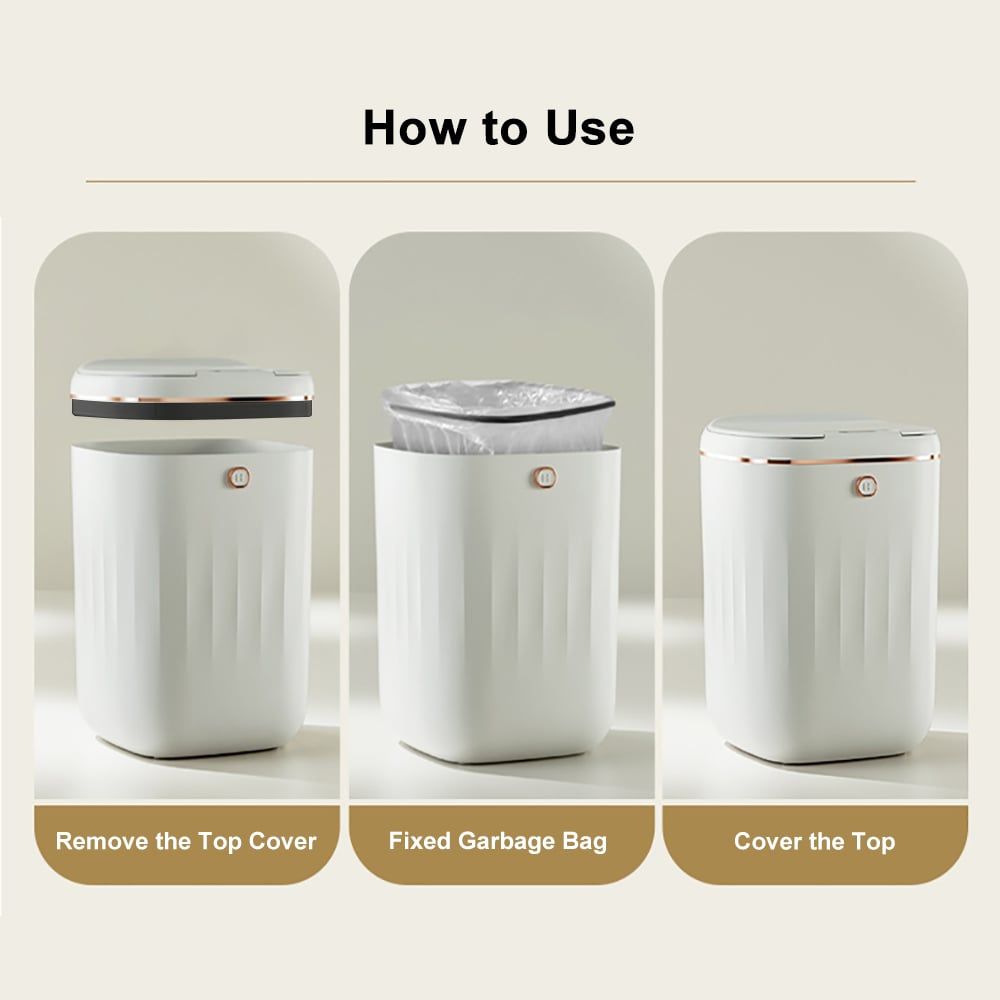 How to Use

Remove the Top Cover

Fixed Garbage Bag

Cover the Top