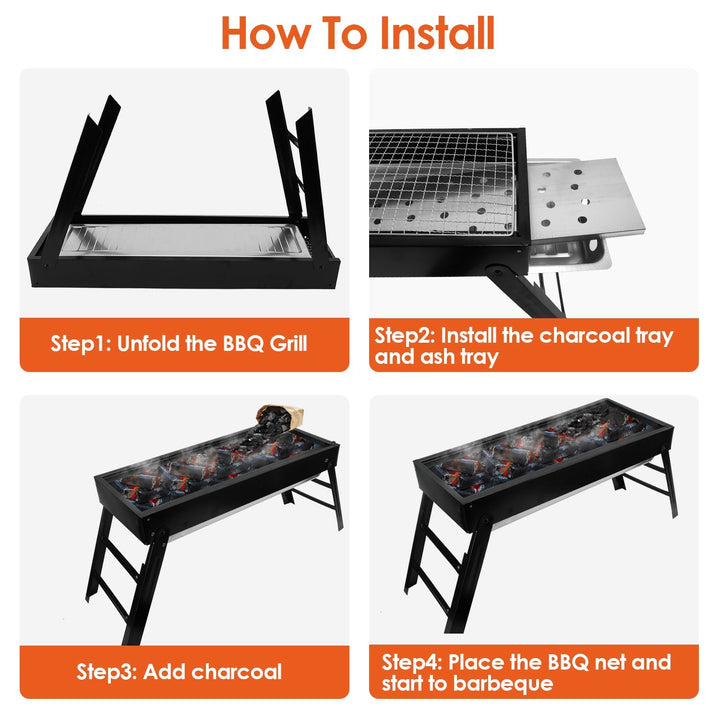 How To Install

Step1: Unfold the BBQ Grill

Step2: Install the charcoal tray and ash tray

Step3: Add charcoal

Step4: Place the BBQ net and start to barbeque