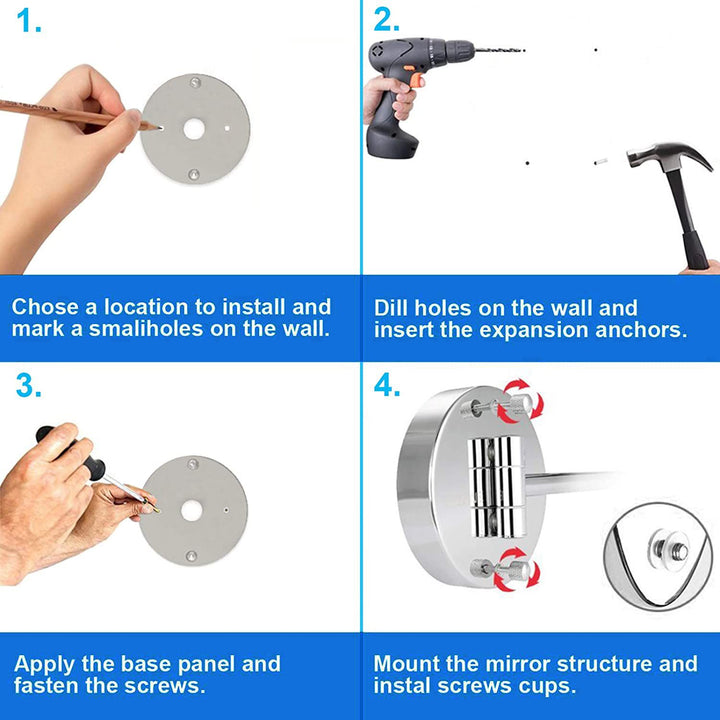 1.

Chose a location to install and mark a smaliholes on the wall.

2.

Dill holes on the wall and insert the expansion anchors.

3.

Apply the base panel and fasten the screws.

4.

Mount the mirror structure and instal screws cups.