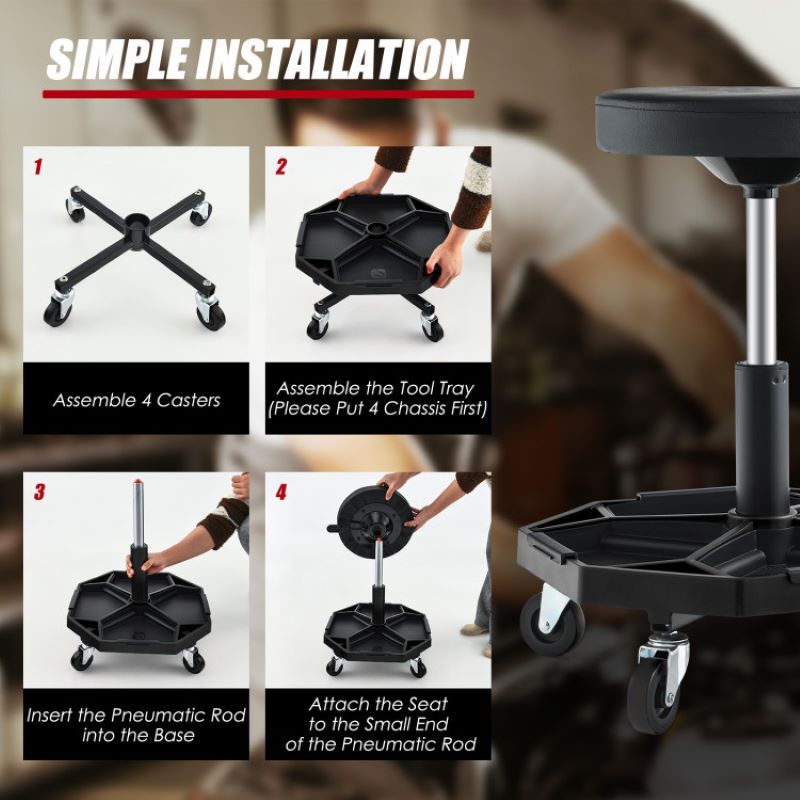 SIMPLE INSTALLATION

1

Assemble 4 Casters

2

Assemble the Tool Tray
(Please Put 4 Chassis First)

3

Insert the Pneumatic Rod into the Base

4

Attach the Seat to the Small End of the Pneumatic Rod