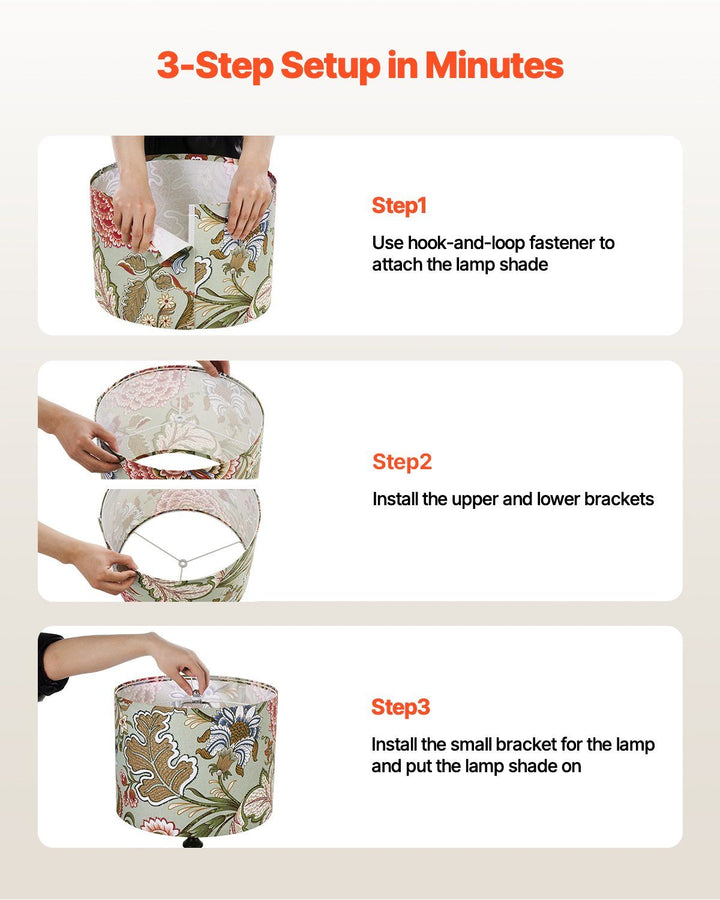 3-Step Setup in Minutes

Step1

Use hook-and-loop fastener to attach the lamp shade

Step2

Install the upper and lower brackets

Step3

Install the small bracket for the lamp and put the lamp shade on