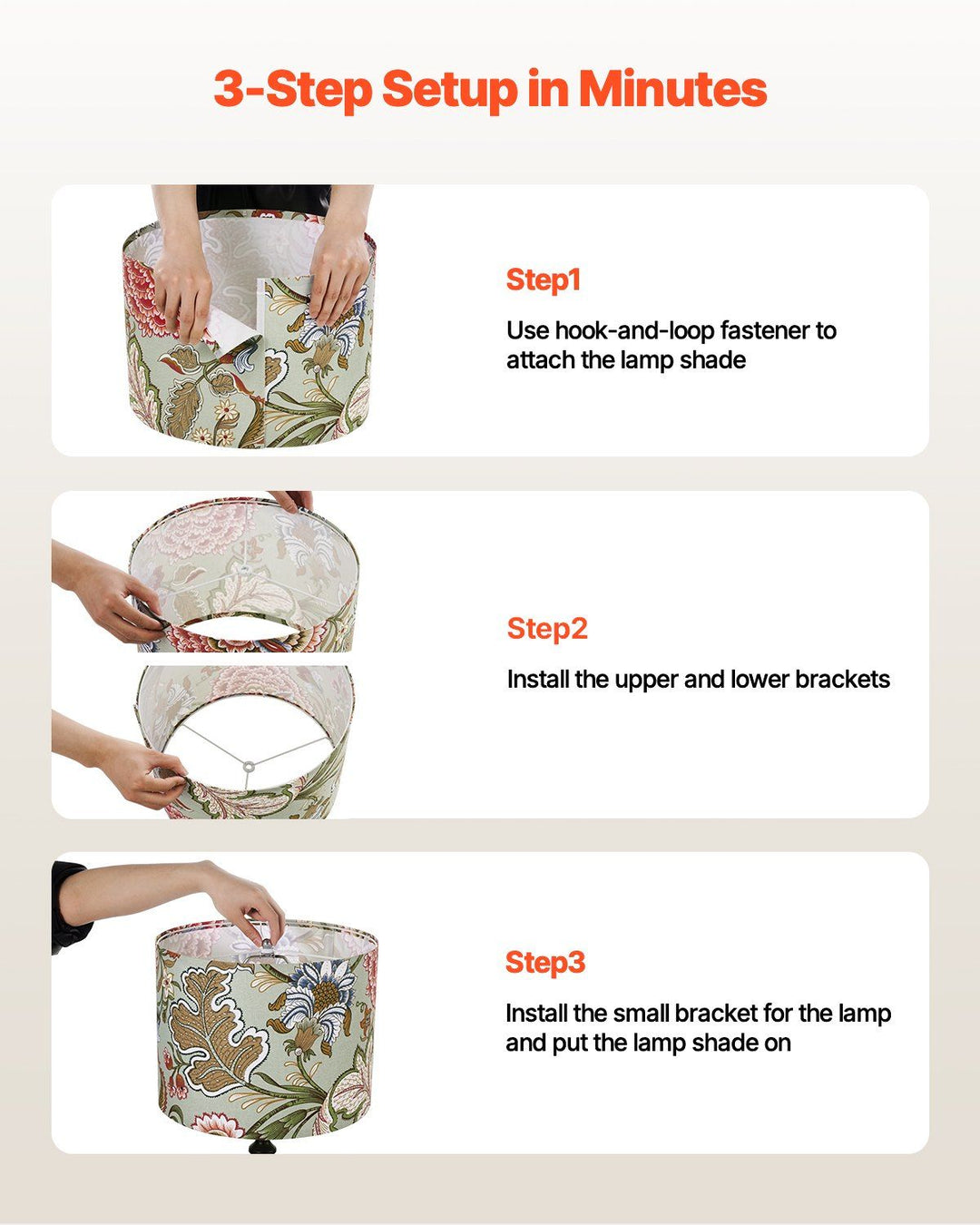 3-Step Setup in Minutes

Step1

Use hook-and-loop fastener to attach the lamp shade

Step2

Install the upper and lower brackets

Step3

Install the small bracket for the lamp and put the lamp shade on