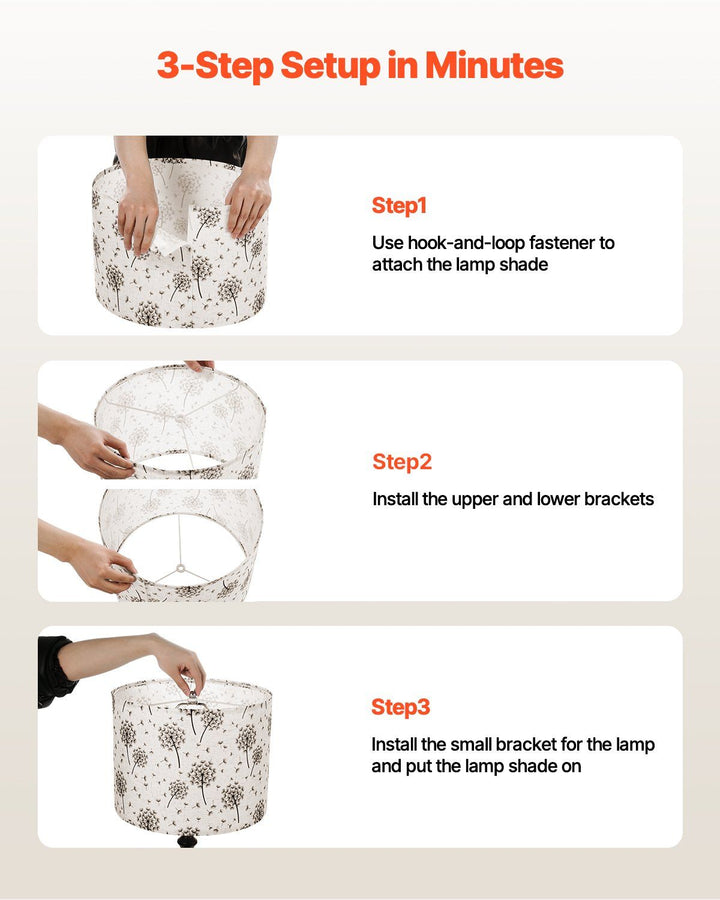 3-Step Setup in Minutes

Step1

Use hook-and-loop fastener to attach the lamp shade

Step2

Install the upper and lower brackets

Step3

Install the small bracket for the lamp and put the lamp shade on