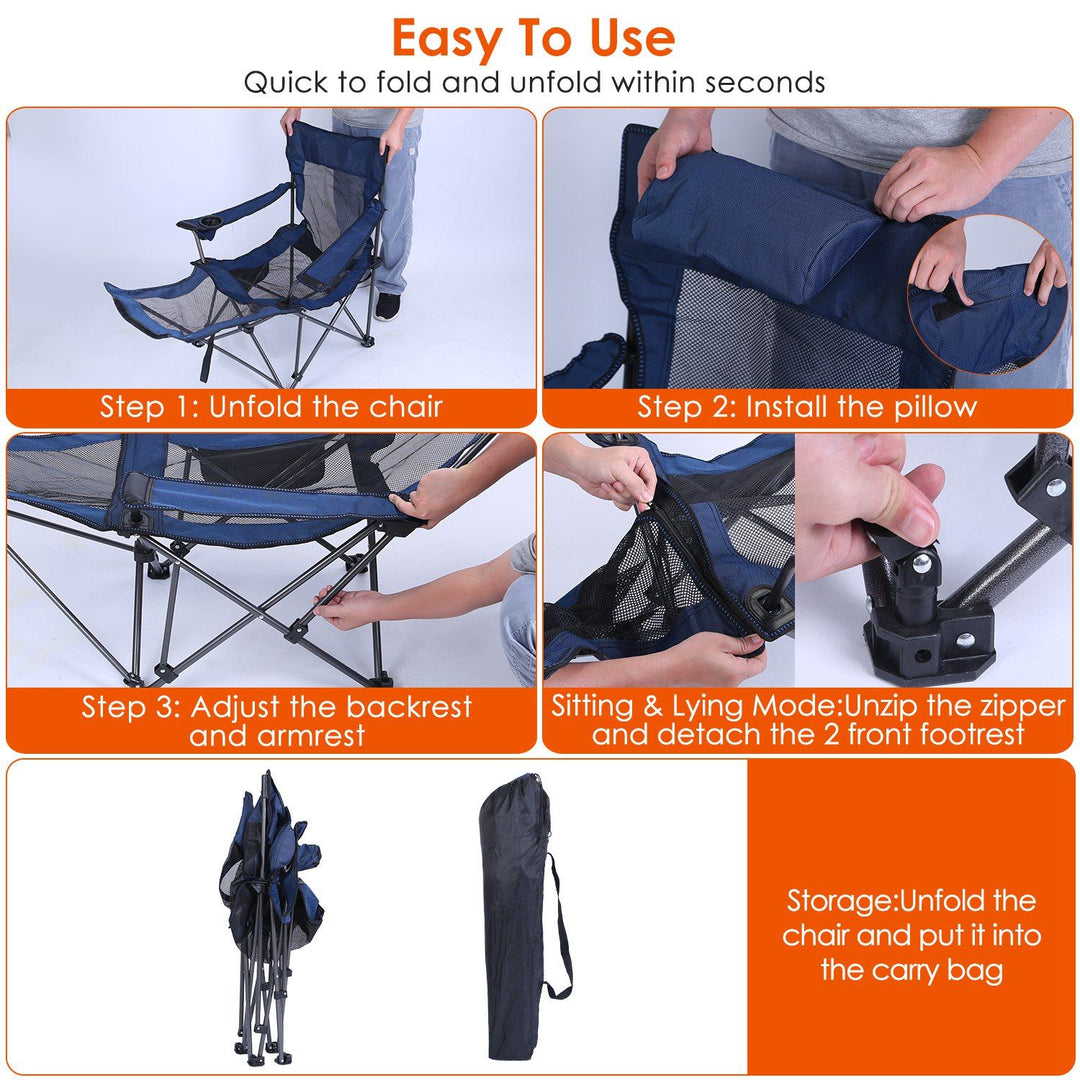 Easy To Use
Quick to fold and unfold within seconds

Step 1: Unfold the chair

Step 2: Install the pillow

Step 3: Adjust the backrest and armrest

Sitting & Lying Mode:Unzip the zipper and detach the 2 front footrest

Storage:Unfold the chair and put it into the carry bag