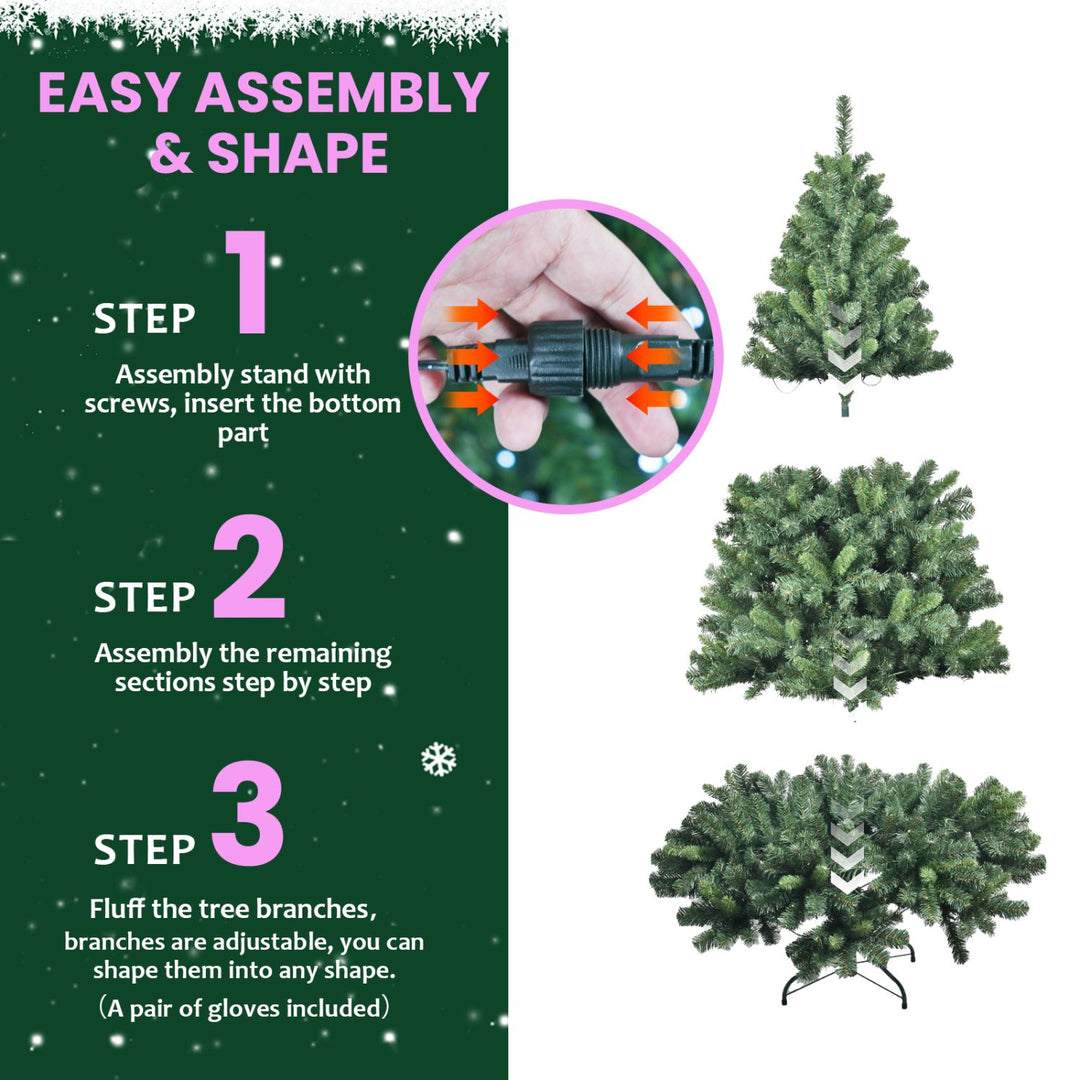 EASY ASSEMBLY & SHAPE

STEP 1

Assembly stand with screws, insert the bottom part

STEP 2

Assembly the remaining sections step by step

STEP 3

Fluff the tree branches, branches are adjustable, you can shape them into any shape.
（A pair of gloves included）