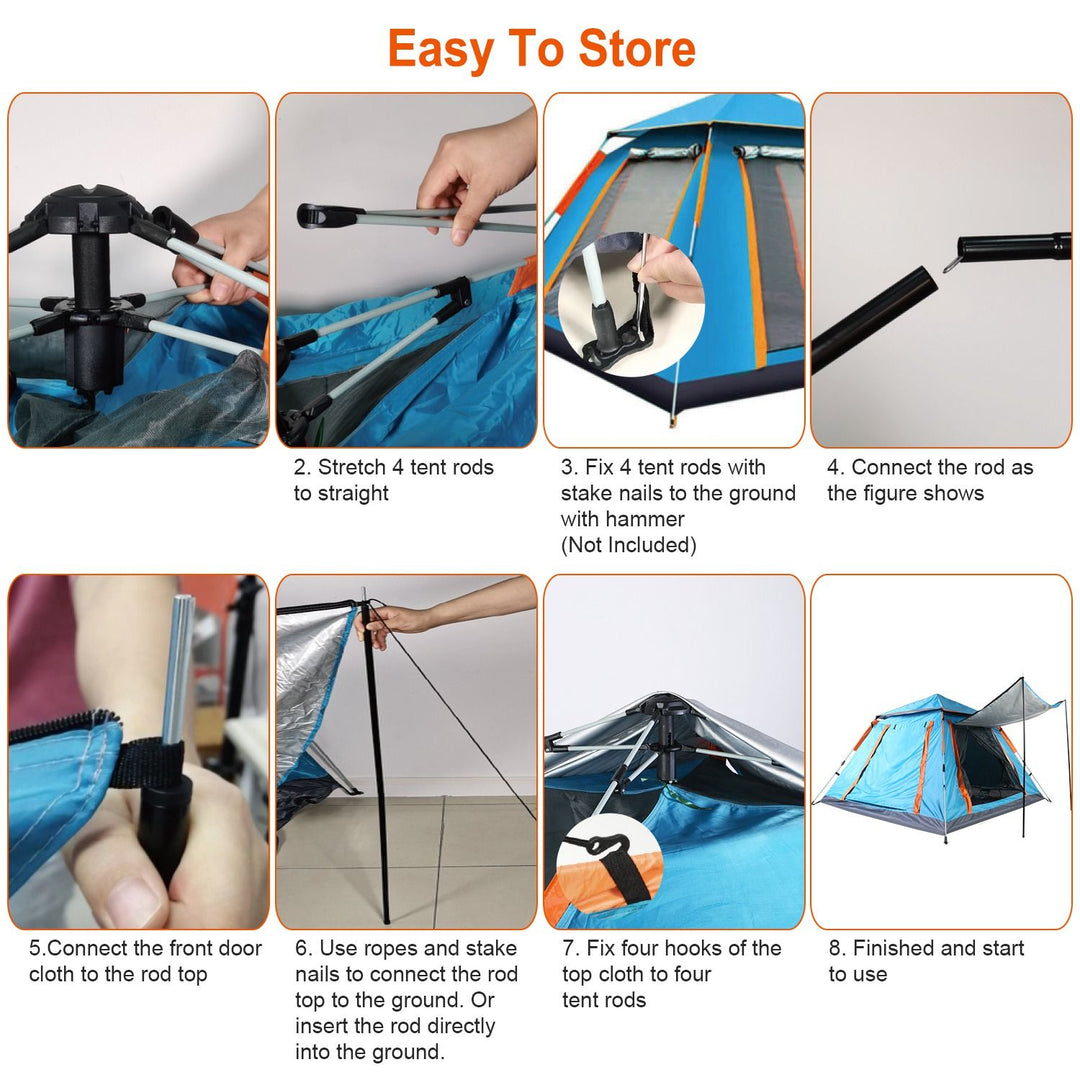 Easy To Store

2. Stretch 4 tent rods to straight

3. Fix 4 tent rods with stake nails to the ground with hammer (Not Included)

4. Connect the rod as the figure shows

5.Connect the front door cloth to the rod top

6. Use ropes and stake nails to connect the rod top to the ground. Or insert the rod directly into the ground.

7. Fix four hooks of the top cloth to four tent rods

8. Finished and start to use