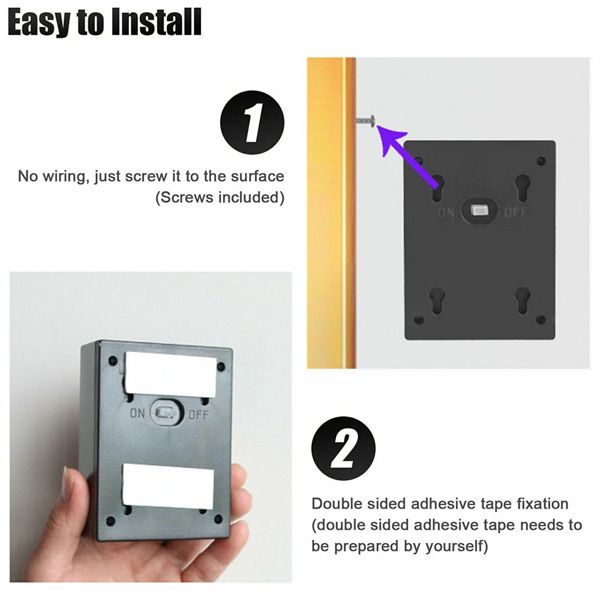 Easy to Install

1

No wiring, just screw it to the surface (Screws included)

ON OFF

ON OFF

2

Double sided adhesive tape fixation (double sided adhesive tape needs to be prepared by yourself)