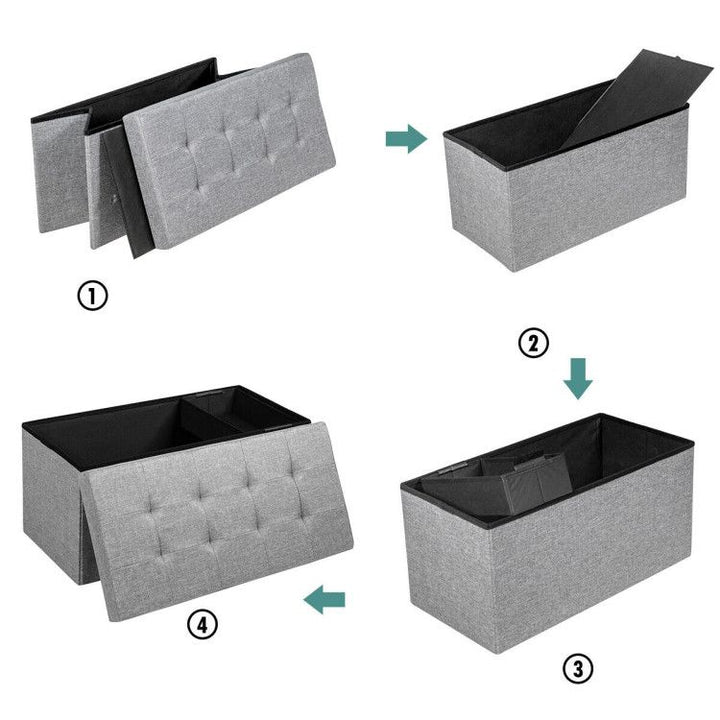 ①

②

③

④