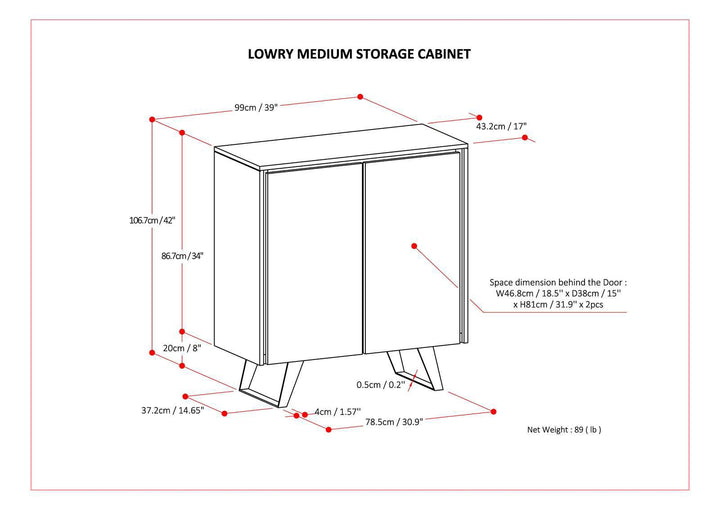 LOWRY MEDIUM STORAGE CABINET

99cm / 39"

43.2cm / 17"

106.7cm / 42"

86.7cm / 34"

Space dimension behind the Door : W46.8cm / 18.5" x D38cm / 15" x H81cm / 31.9" x 2pcs

20cm / 8"

0.5cm / 0.2"

37.2cm / 14.65"

4cm / 1.57"

78.5cm / 30.9"

Net Weight : 89 ( lb )