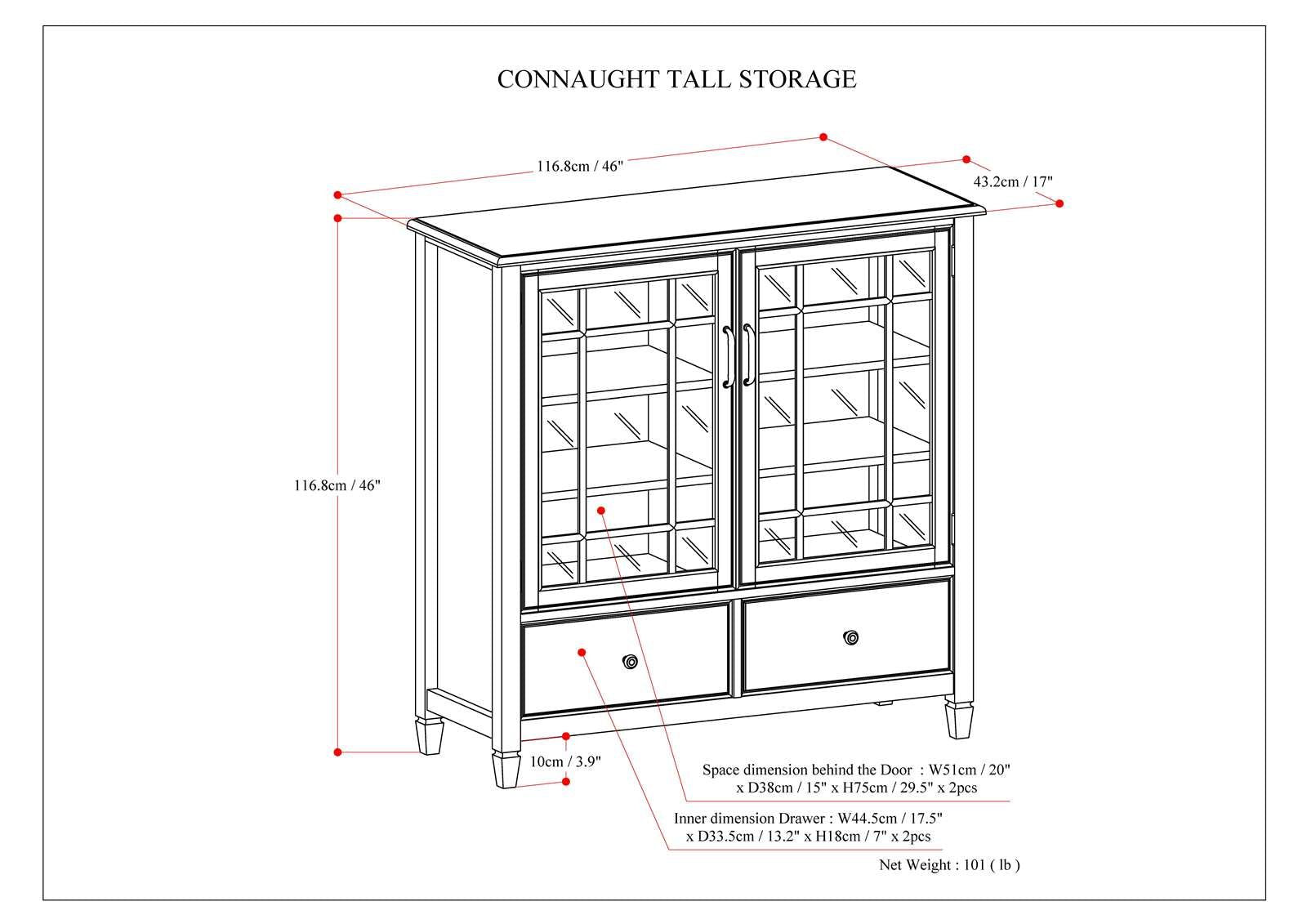 CONNAUGHT TALL STORAGE

116.8cm / 46"

43.2cm / 17"

116.8cm / 46"

10cm / 3.9"

Space dimension behind the Door : W51cm / 20" x D38cm / 15" x H75cm / 29.5" x 2pcs

Inner dimension Drawer : W44.5cm / 17.5" x D33.5cm / 13.2" x H18cm / 7" x 2pcs

Net Weight : 101 ( lb )