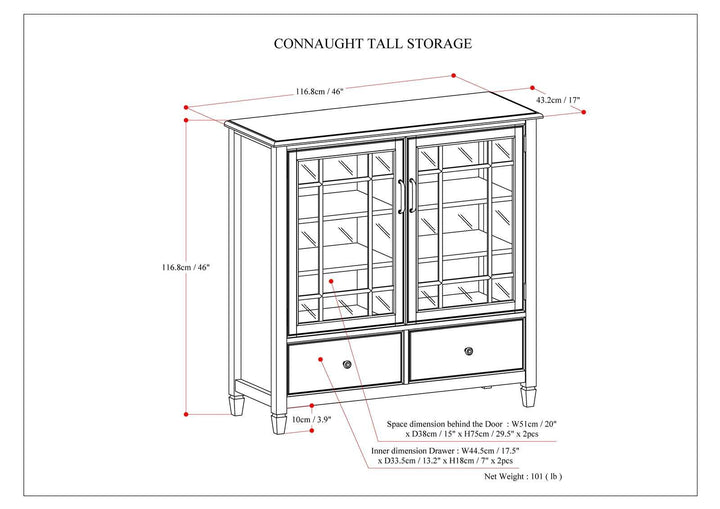 CONNAUGHT TALL STORAGE

116.8cm / 46"

43.2cm / 17"

116.8cm / 46"

10cm / 3.9"

Space dimension behind the Door : W51cm / 20" x D38cm / 15" x H75cm / 29.5" x 2pcs

Inner dimension Drawer : W44.5cm / 17.5" x D33.5cm / 13.2" x H18cm / 7" x 2pcs

Net Weight : 101 ( lb )