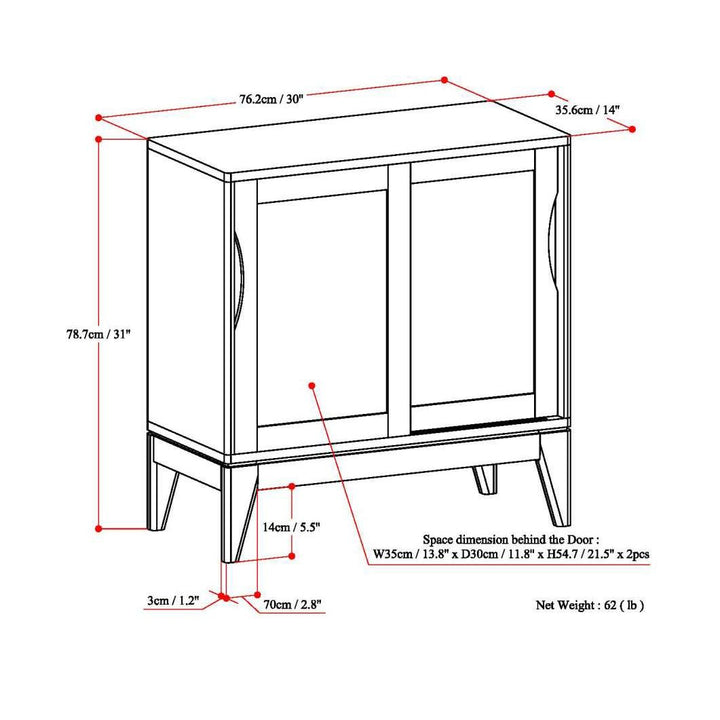 76.2cm / 30"

35.6cm / 14"

78.7cm / 31"

14cm / 5.5"

Space dimension behind the Door :
W35cm / 13.8" x D30cm / 11.8" x H54.7 / 21.5" x 2pcs

3cm / 1.2"

70cm / 2.8"

Net Weight : 62 ( lb )