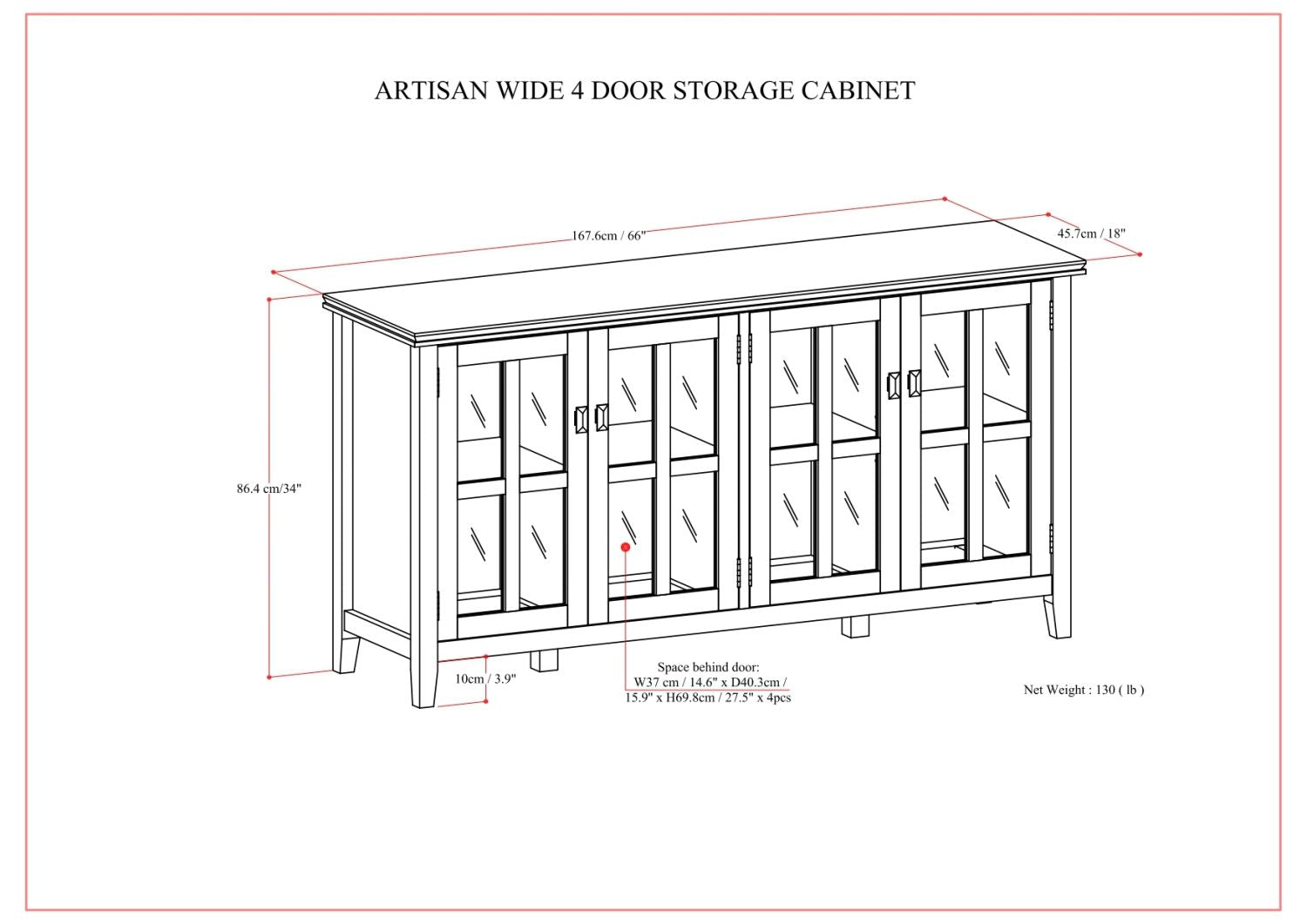 ARTISAN WIDE 4 DOOR STORAGE CABINET

167.6cm / 66"

45.7cm / 18"

86.4 cm/34"

10cm / 3.9"

Space behind door:
W37 cm / 14.6" x D40.3cm / 15.9" x H69.8cm / 27.5" x 4pcs

Net Weight : 130 ( lb )