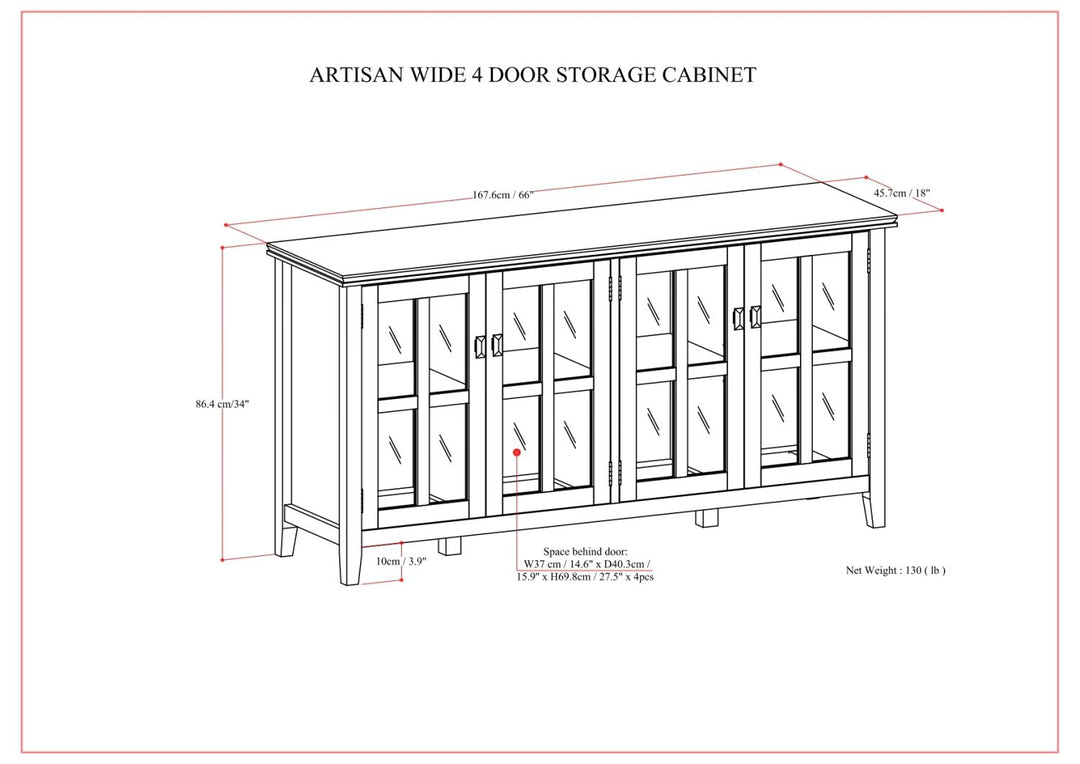 ARTISAN WIDE 4 DOOR STORAGE CABINET

167.6cm / 66"

45.7cm / 18"

86.4 cm/34"

10cm / 3.9"

Space behind door:
W37 cm / 14.6" x D40.3cm / 15.9" x H69.8cm / 27.5" x 4pcs

Net Weight : 130 ( lb )