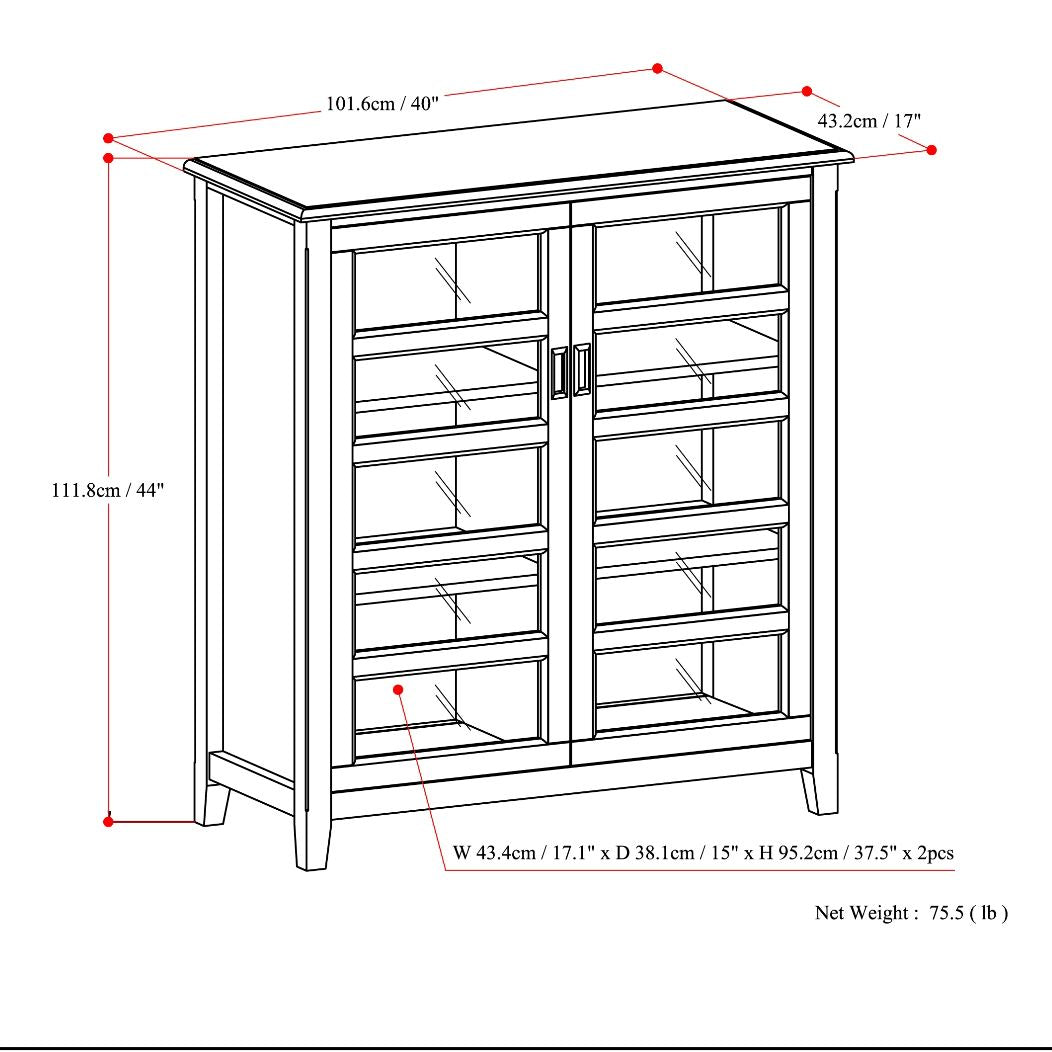 101.6cm / 40"

43.2cm / 17"

111.8cm / 44"

W 43.4cm / 17.1" x D 38.1cm / 15" x H 95.2cm / 37.5" x 2pcs

Net Weight : 75.5 ( lb )