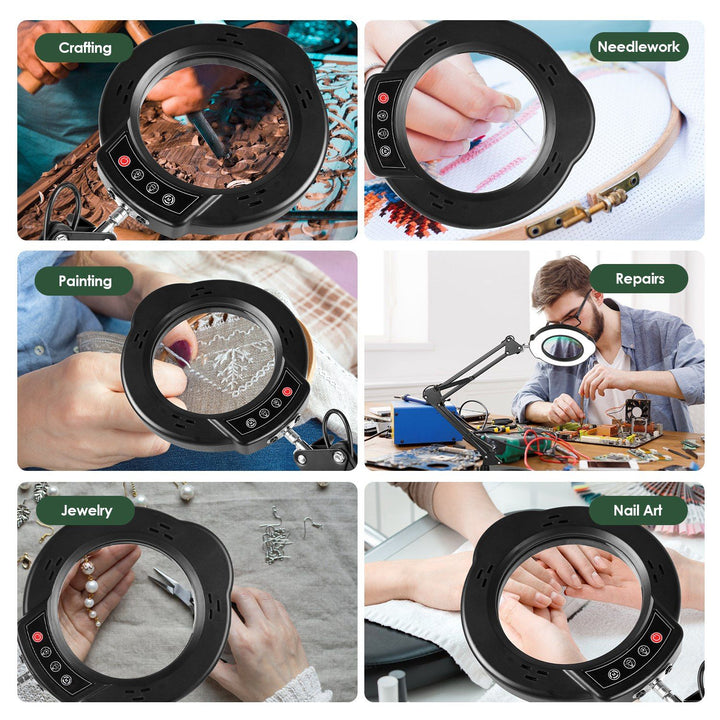 Crafting

Needlework

Painting

Repairs

Jewelry

Nail Art