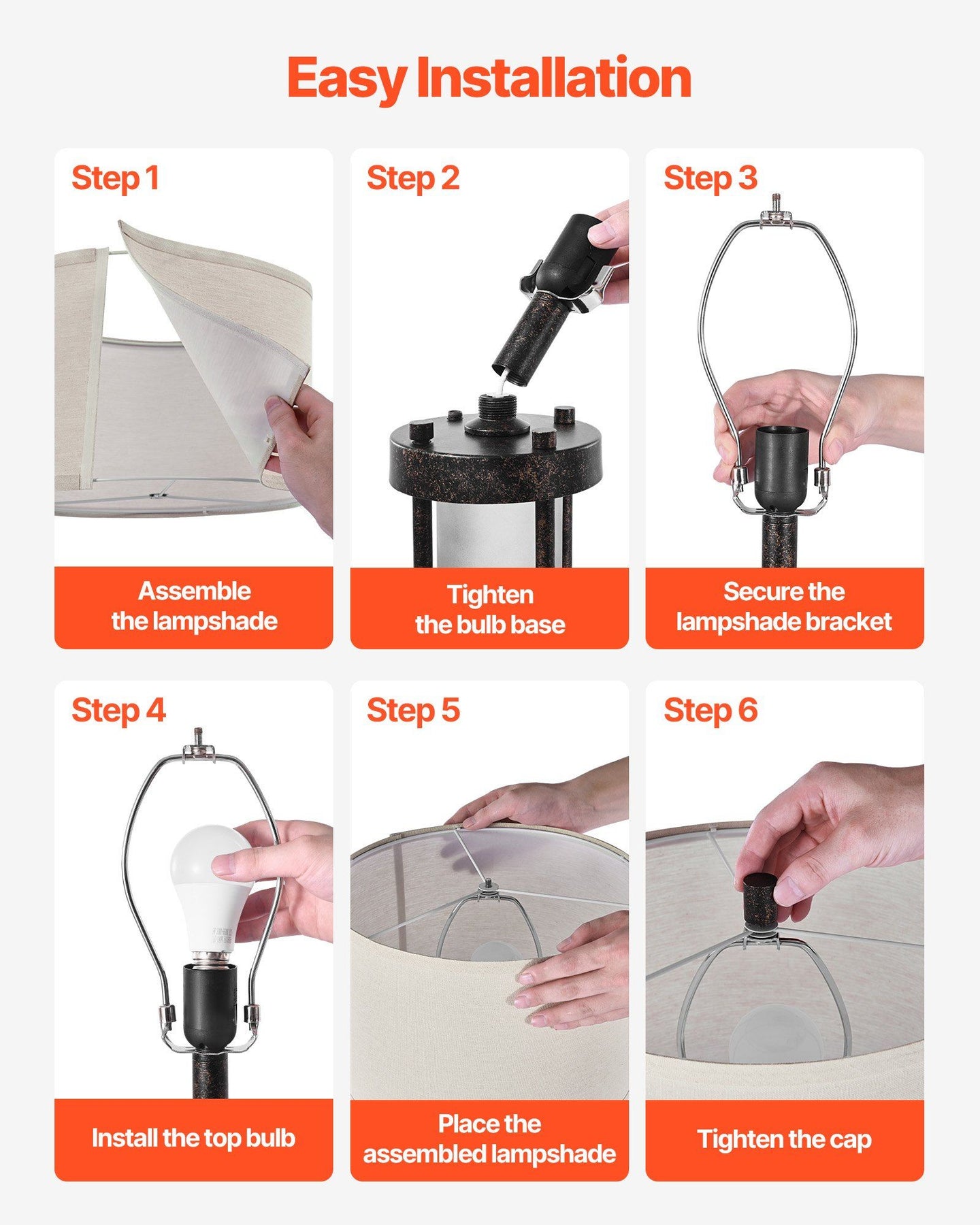 Easy Installation

Step 1

Assemble the lampshade

Step 2

Tighten the bulb base

Step 3

Secure the lampshade bracket

Step 4

Install the top bulb

Step 5

Place the assembled lampshade

Step 6

Tighten the cap