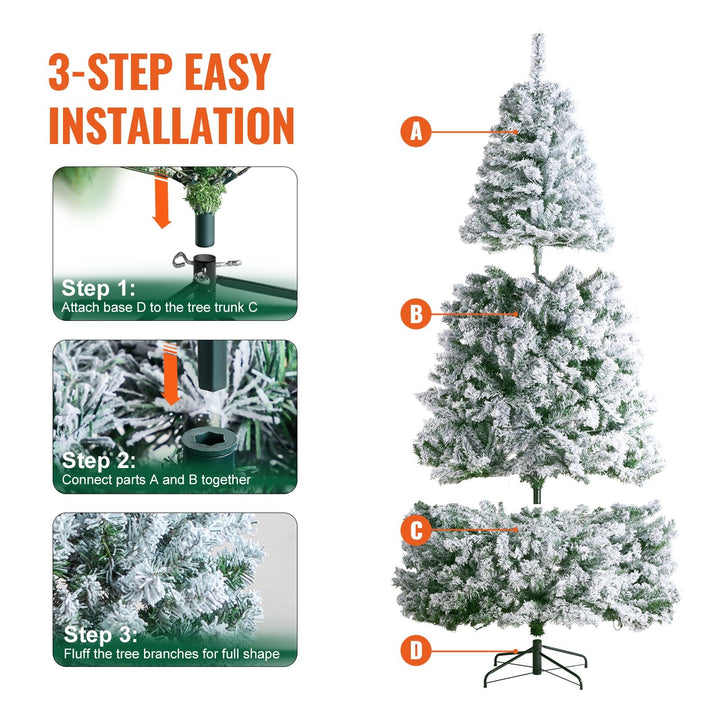 3-STEP EASY INSTALLATION

Step 1:
Attach base D to the tree trunk C

Step 2:
Connect parts A and B together

Step 3:
Fluff the tree branches for full shape

A

B

C

D