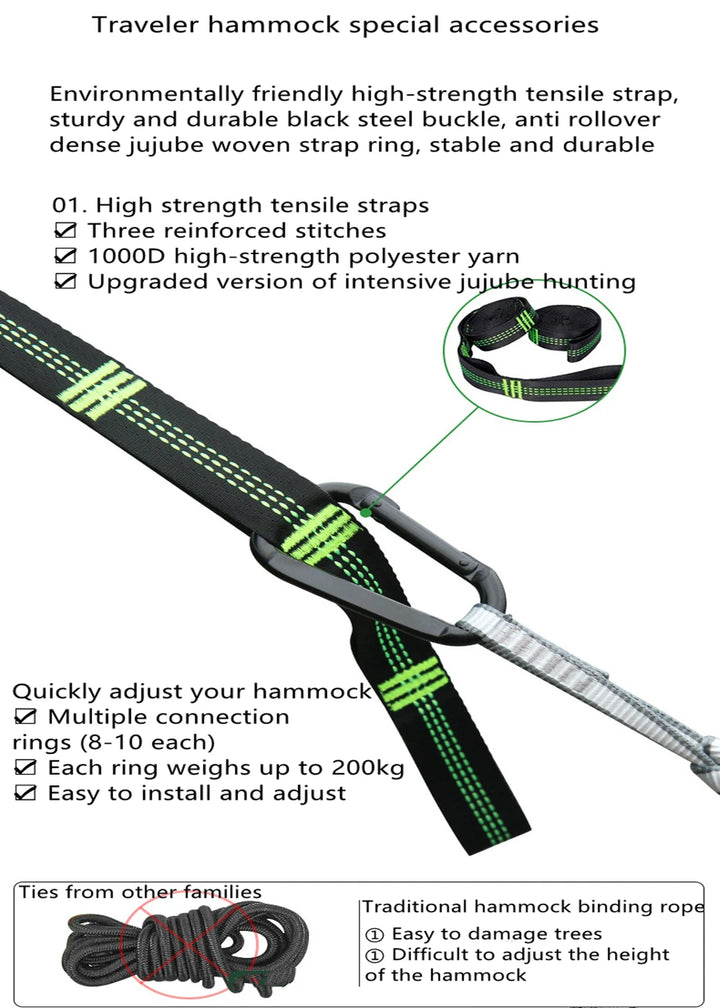 Traveler hammock special accessories

Environmentally friendly high-strength tensile strap, sturdy and durable black steel buckle, anti rollover dense jujube woven strap ring, stable and durable

01. High strength tensile straps
☑ Three reinforced stitches
☑ 1000D high-strength polyester yarn
☑ Upgraded version of intensive jujube hunting

Quickly adjust your hammock
☑ Multiple connection rings (8-10 each)
☑ Each ring weighs up to 200kg
☑ Easy to install and adjust

Ties from other families

Traditional hammock binding rope
① Easy to damage trees
① Difficult to adjust the height of the hammock