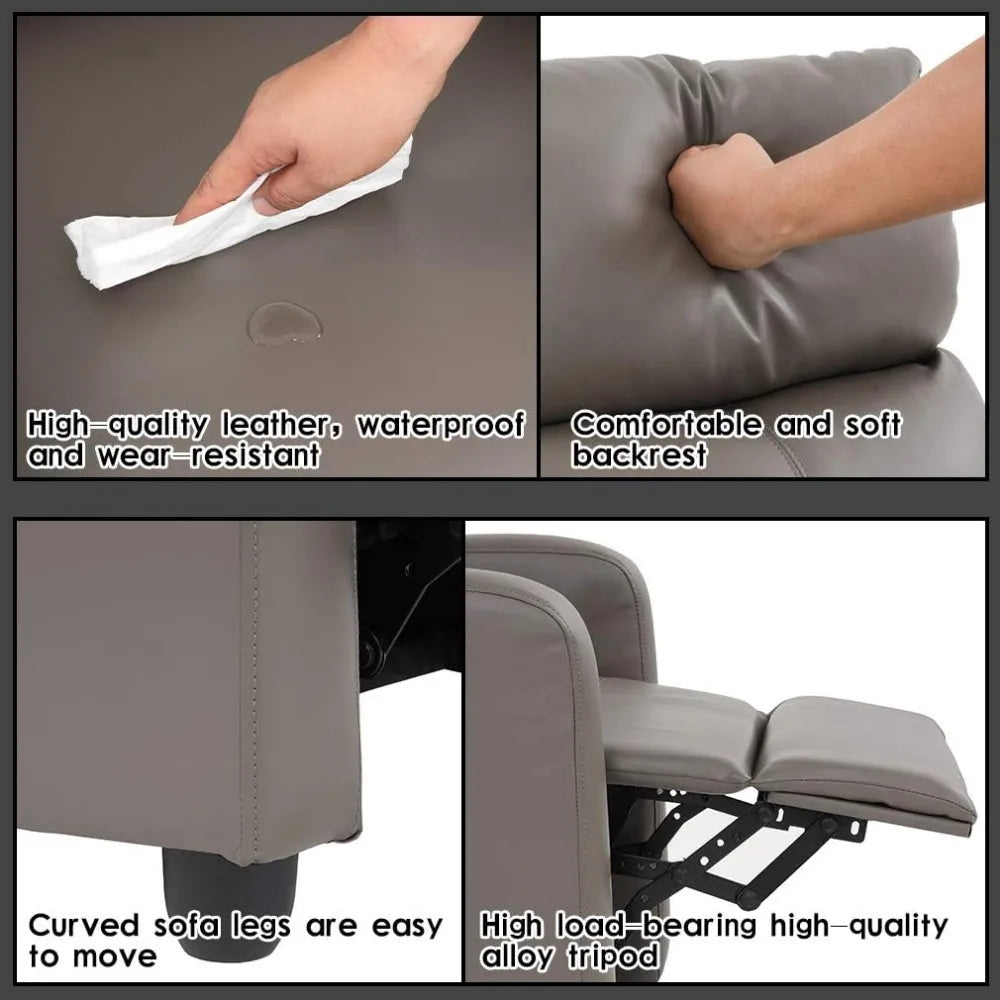 High-quality leather, waterproof and wear-resistant

Comfortable and soft backrest

Curved sofa legs are easy to move

High load-bearing high-quality alloy tripod