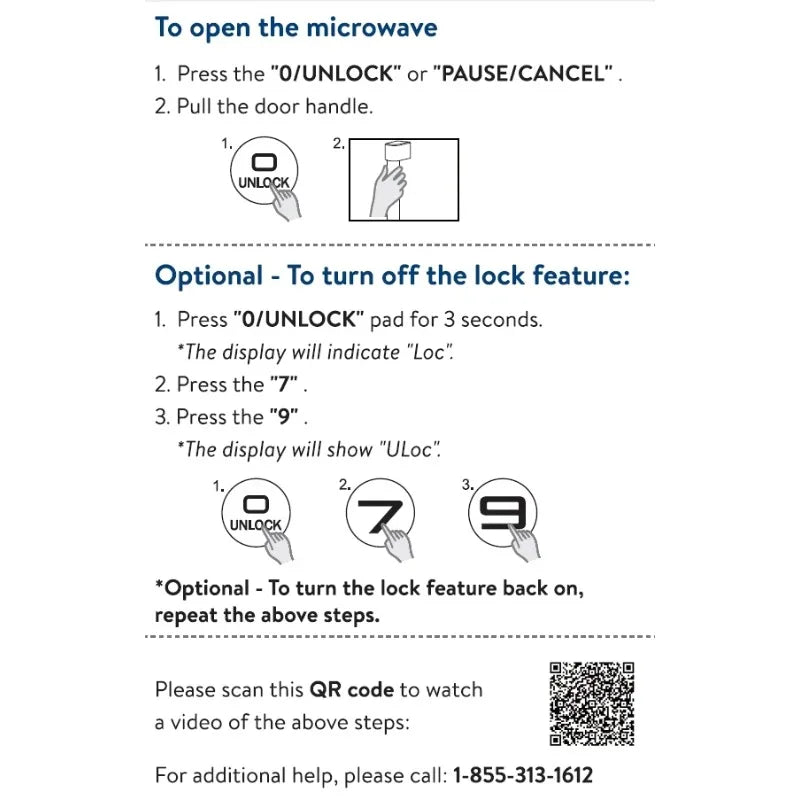 To open the microwave

1. Press the "0/UNLOCK" or "PAUSE/CANCEL" .
2. Pull the door handle.

1.
0
UNLOCK

2.

Optional - To turn off the lock feature:

1. Press "0/UNLOCK" pad for 3 seconds.
*The display will indicate "Loc".
2. Press the "7" .
3. Press the "9" .
*The display will show "ULoc".

1.
0
UNLOCK

2.
7

3.
9

*Optional - To turn the lock feature back on, repeat the above steps.

Please scan this QR code to watch a video of the above steps:

For additional help, please call: 1-855-313-1612