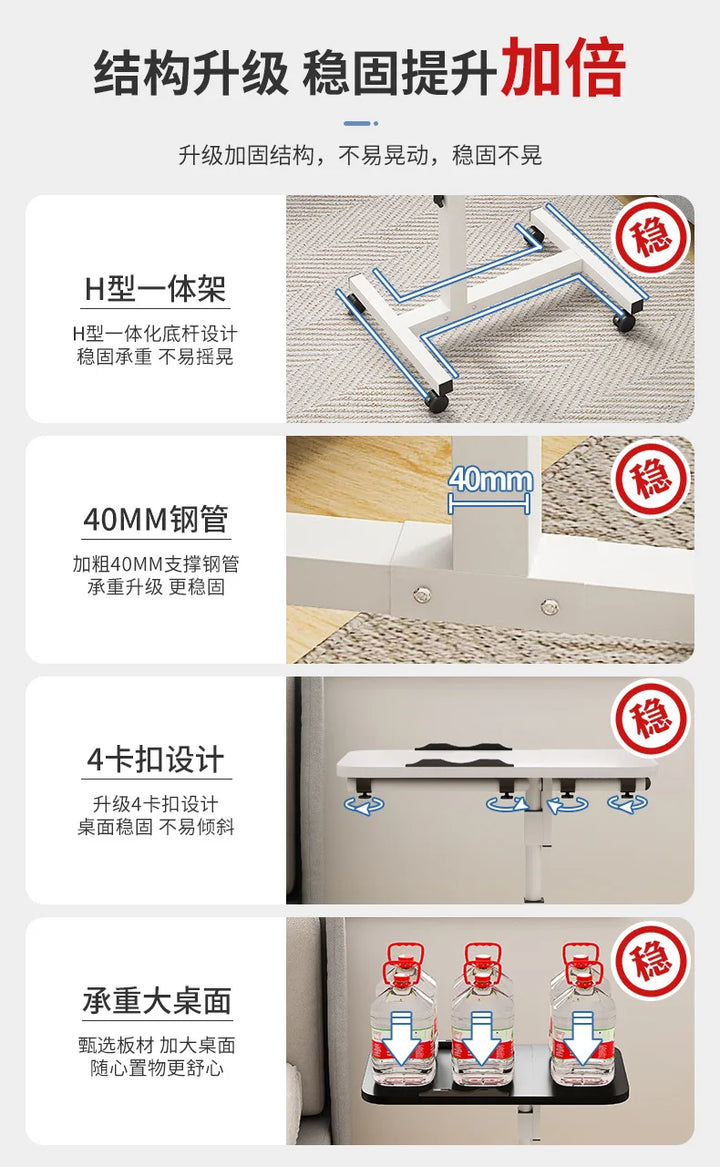 结构升级 稳固提升加倍

升级加固结构，不易晃动，稳固不晃

H型一体架

H型一体化底杆设计
稳固承重 不易摇晃

稳

40MM钢管

加粗40MM支撑钢管
承重升级 更稳固

40mm

稳

4卡扣设计

升级4卡扣设计
桌面稳固 不易倾斜

稳

承重大桌面

甄选板材 加大桌面
随心置物更舒心

稳