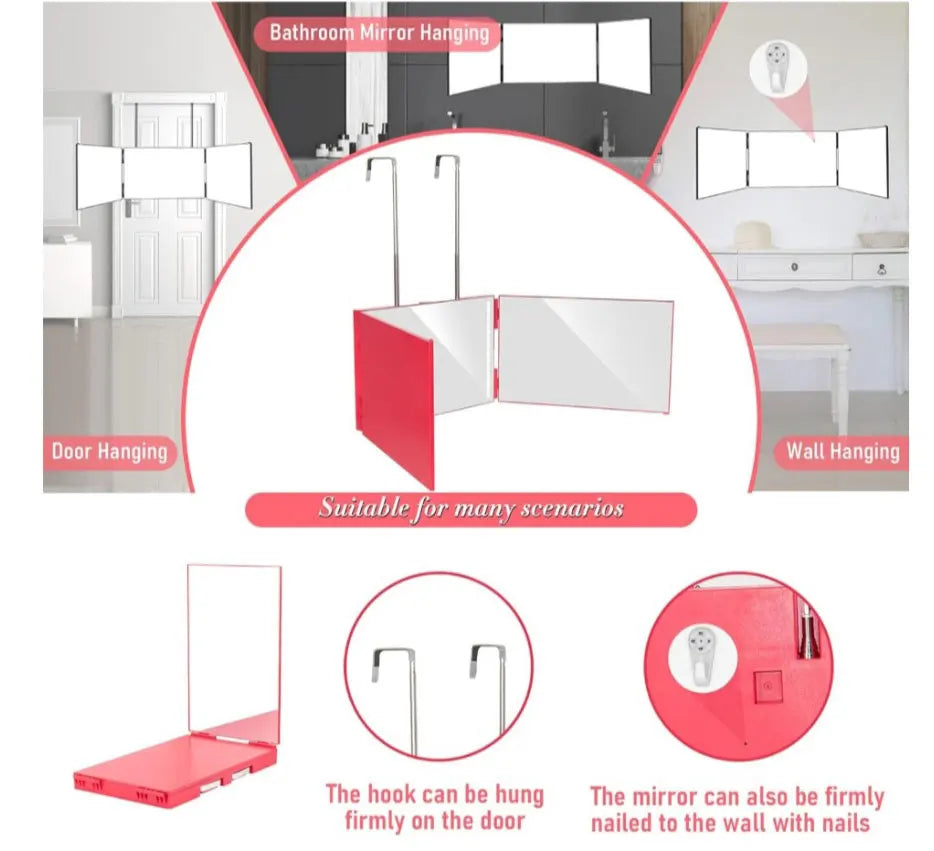 Bathroom Mirror Hanging

Door Hanging

Wall Hanging

Suitable for many scenarios

The hook can be hung firmly on the door

The mirror can also be firmly nailed to the wall with nails