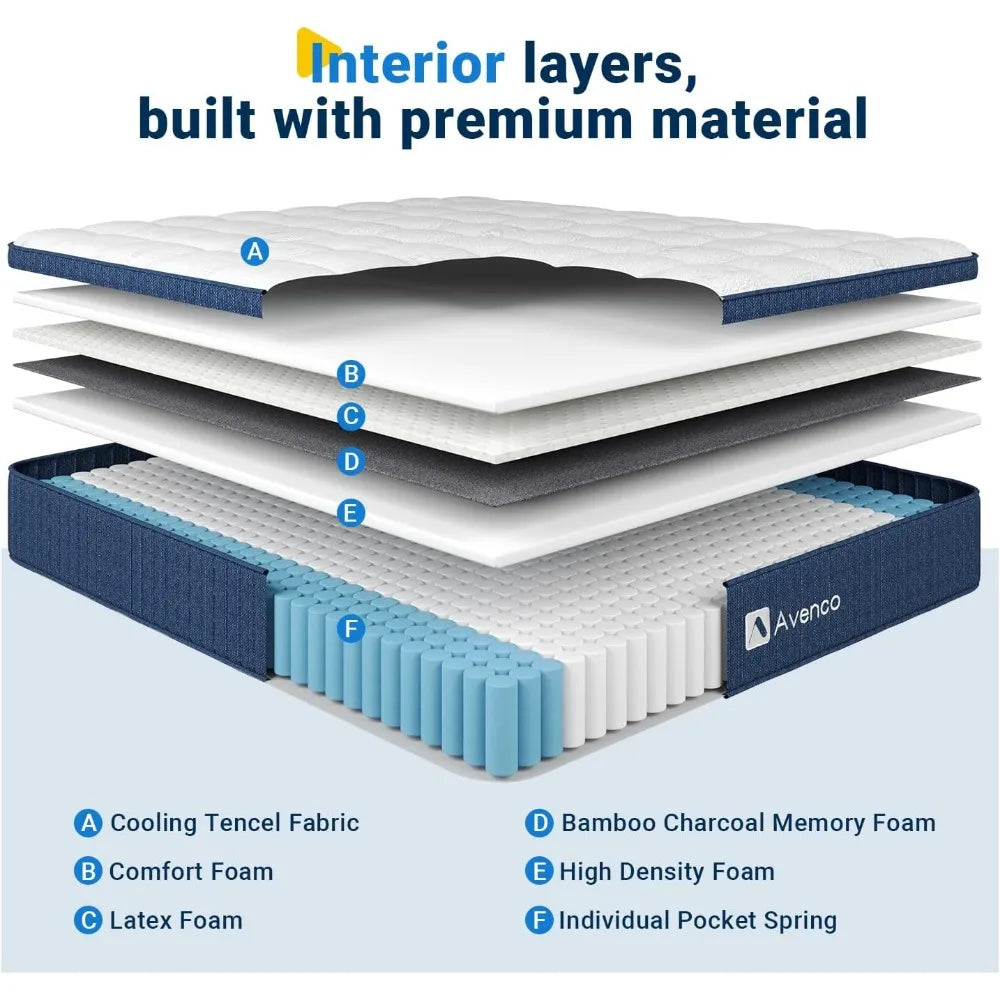 Interior layers, built with premium material

A

B

C

D

E

F

Avenco

A Cooling Tencel Fabric

B Comfort Foam

C Latex Foam

D Bamboo Charcoal Memory Foam

E High Density Foam

F Individual Pocket Spring