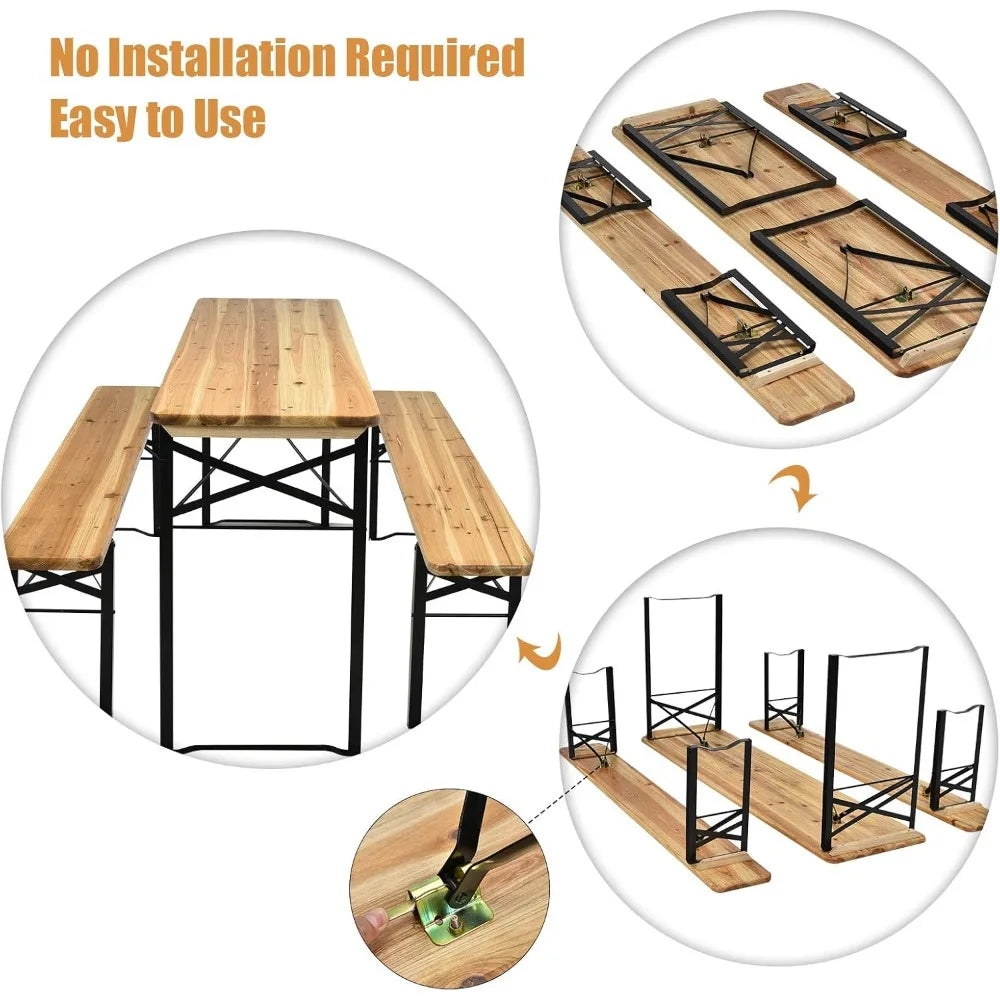 No Installation Required
Easy to Use