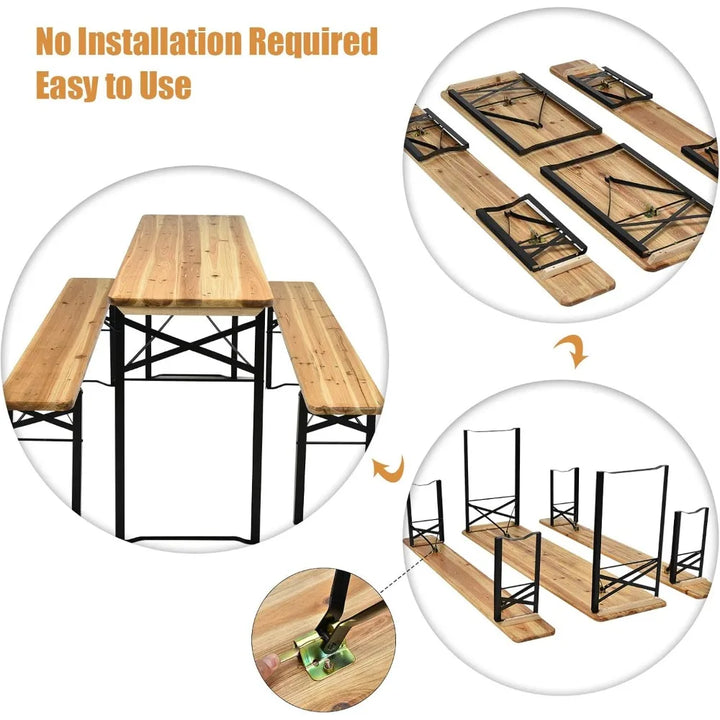 No Installation Required
Easy to Use