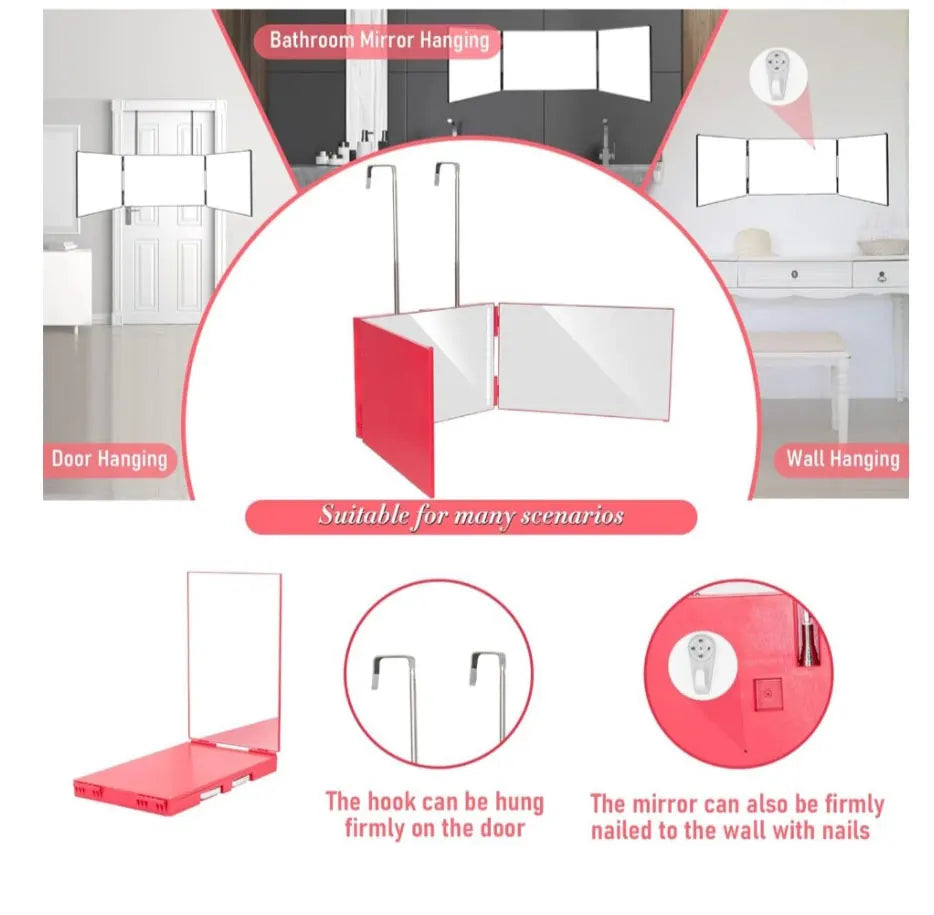 Bathroom Mirror Hanging

Door Hanging

Wall Hanging

Suitable for many scenarios

The hook can be hung firmly on the door

The mirror can also be firmly nailed to the wall with nails