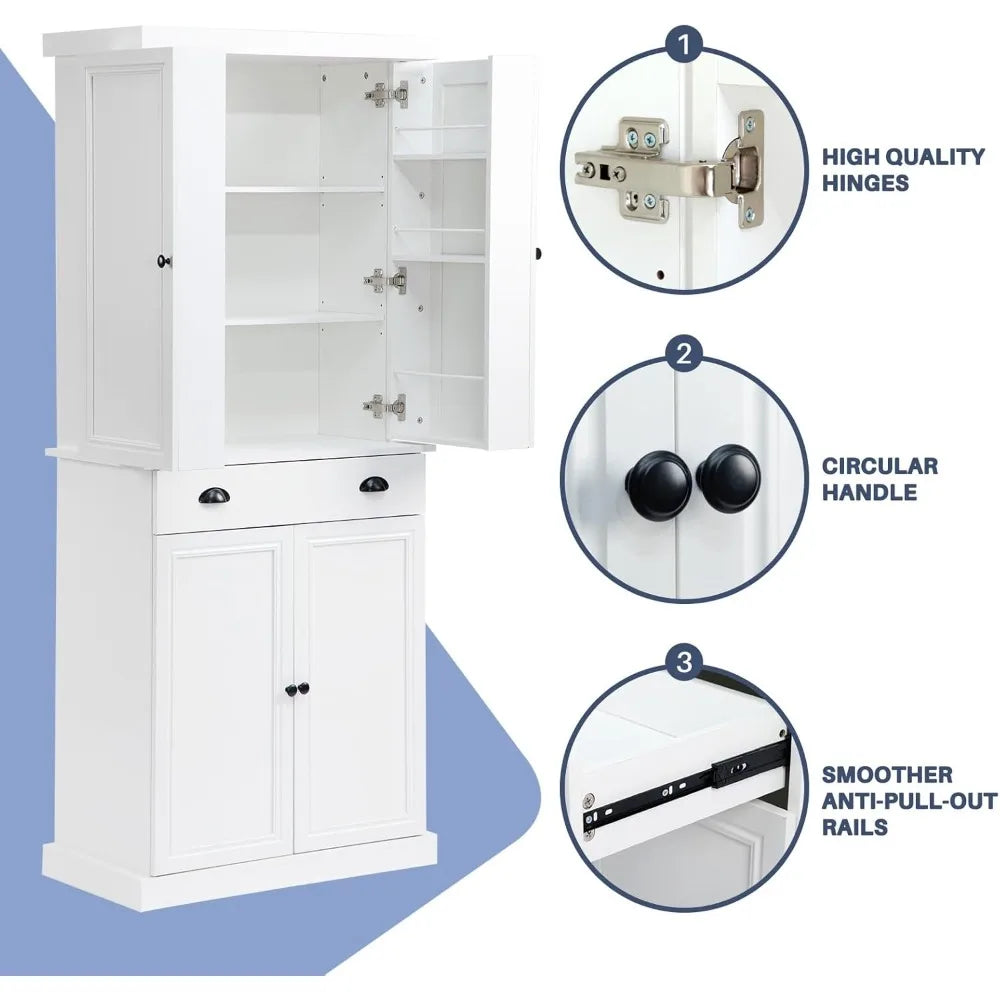 1
HIGH QUALITY HINGES

2
CIRCULAR HANDLE

3
SMOOTHER ANTI-PULL-OUT RAILS