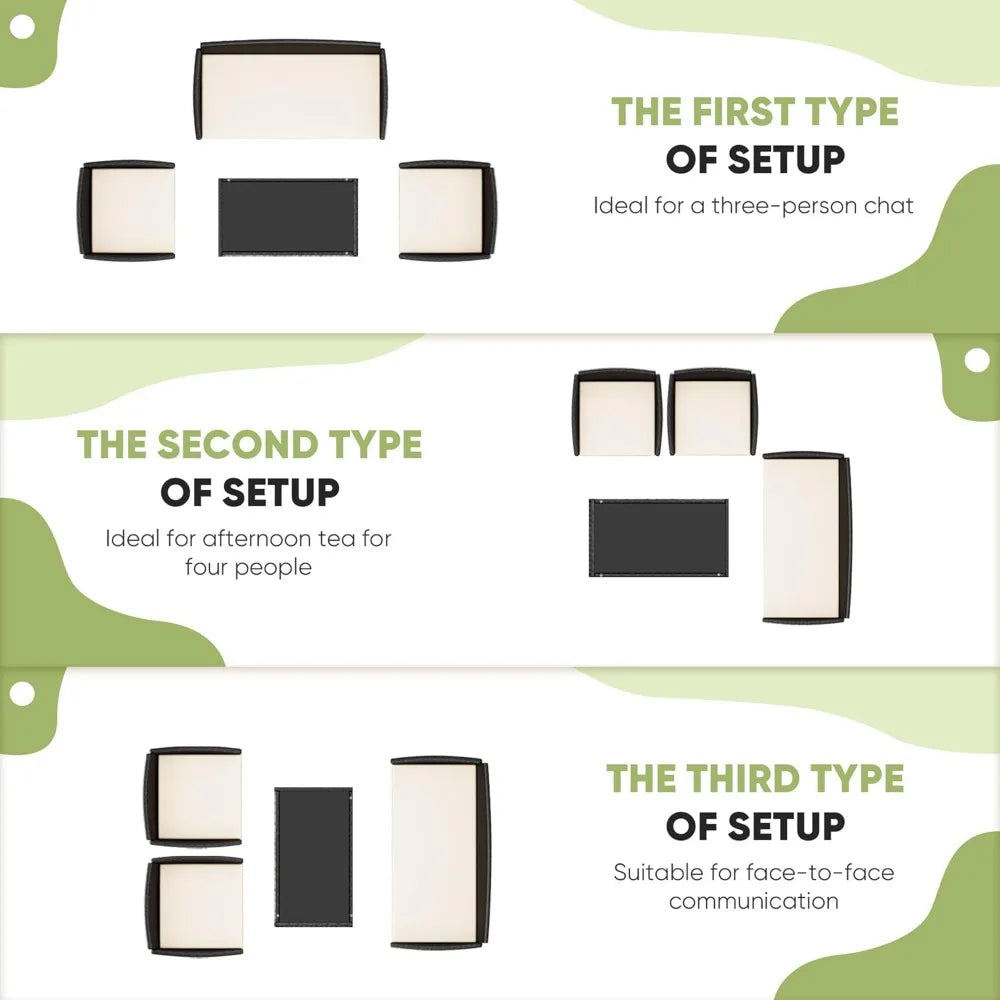 THE FIRST TYPE
OF SETUP
Ideal for a three-person chat

THE SECOND TYPE
OF SETUP
Ideal for afternoon tea for four people

THE THIRD TYPE
OF SETUP
Suitable for face-to-face communication