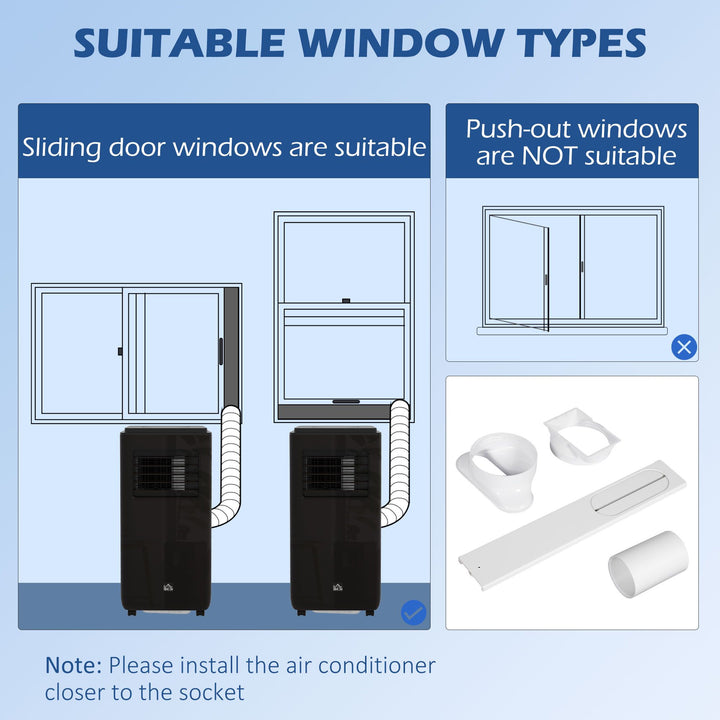 SUITABLE WINDOW TYPES

Sliding door windows are suitable

Push-out windows are NOT suitable

Note: Please install the air conditioner closer to the socket