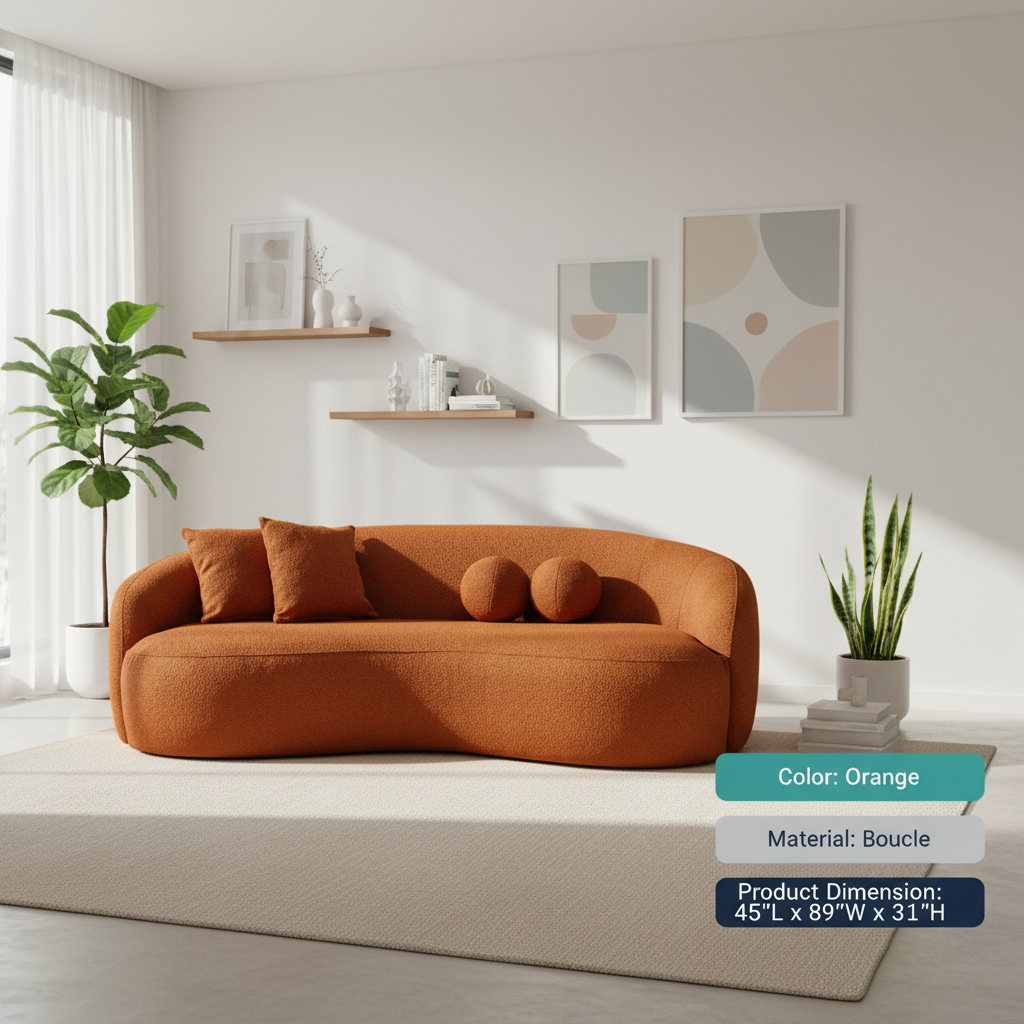 Color: Orange

Material: Boucle

Product Dimension: 45"L x 89"W x 31"H