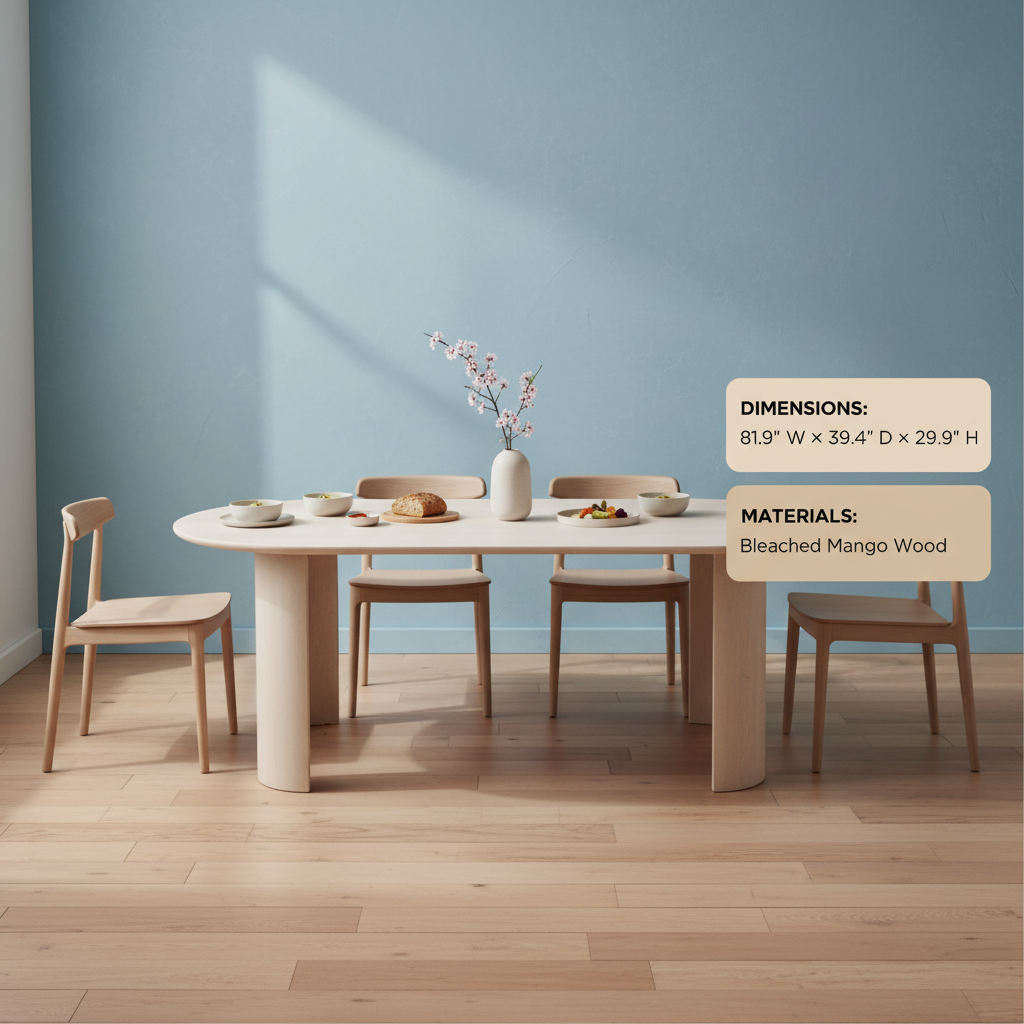 DIMENSIONS:
81.9" W × 39.4" D × 29.9" H

MATERIALS:
Bleached Mango Wood