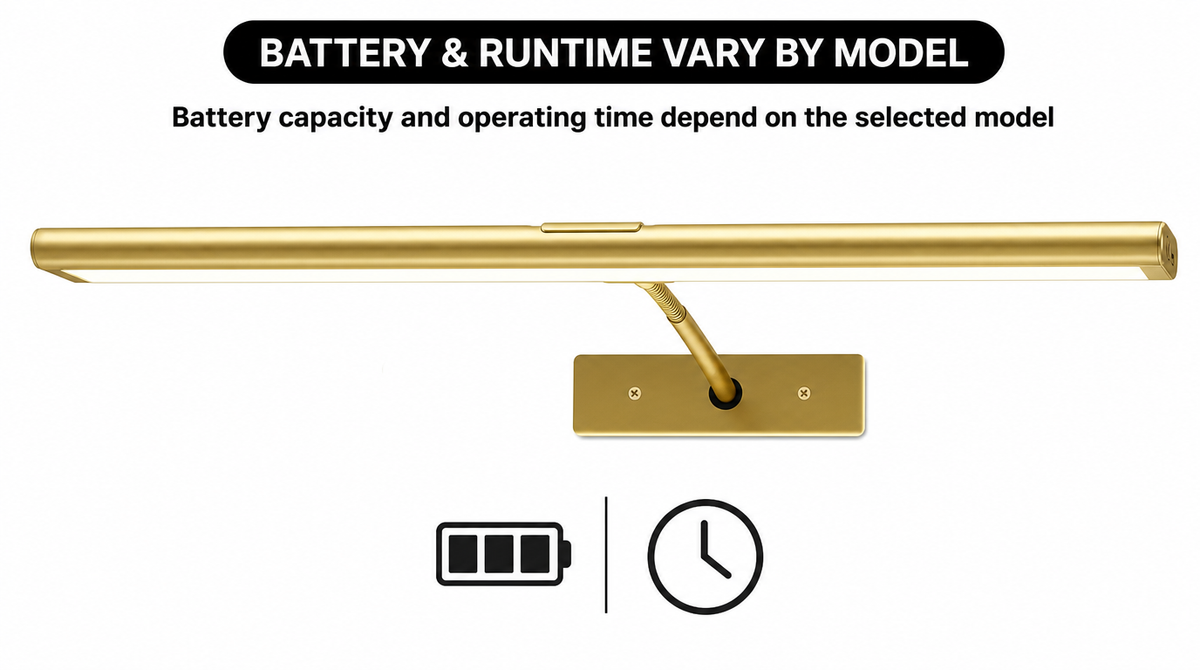 BATTERY & RUNTIME VARY BY MODEL

Battery capacity and operating time depend on the selected model