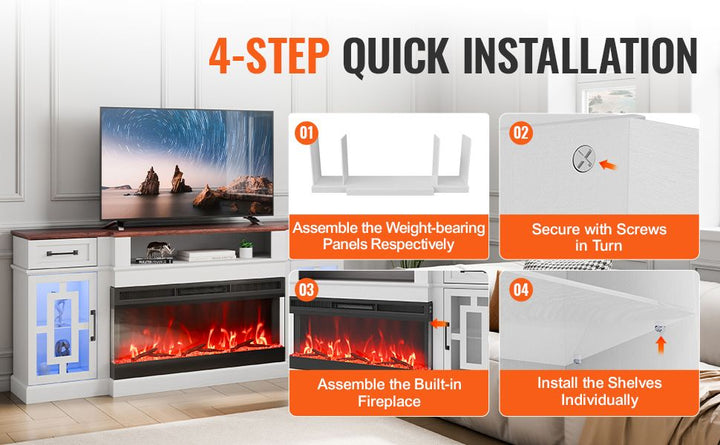 4-STEP QUICK INSTALLATION

01
Assemble the Weight-bearing Panels Respectively

02
Secure with Screws in Turn

03
Assemble the Built-in Fireplace

04
Install the Shelves Individually