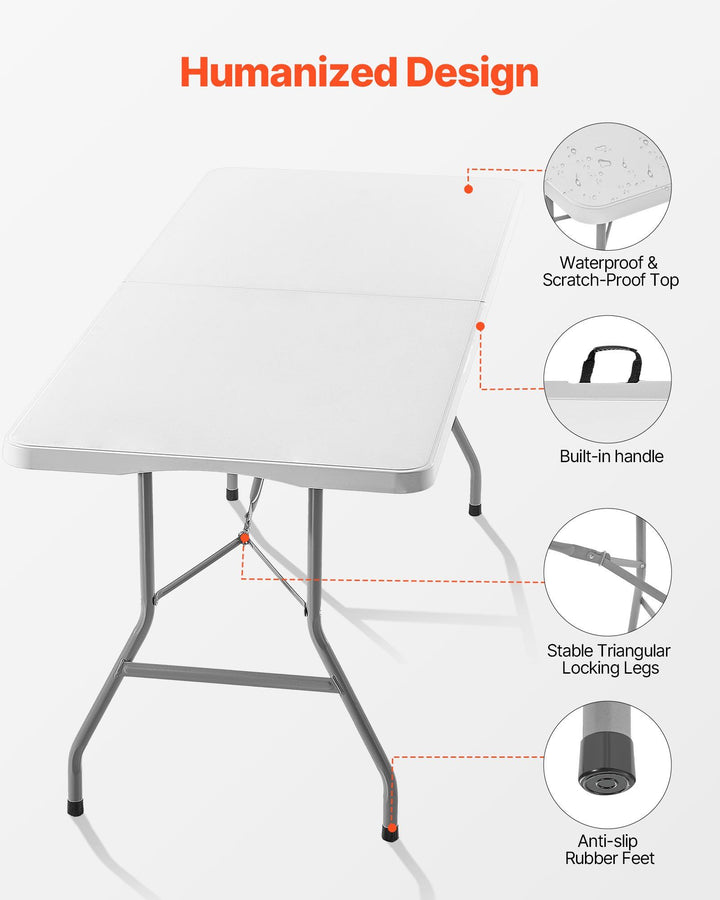 Humanized Design

Waterproof & Scratch-Proof Top

Built-in handle

Stable Triangular Locking Legs

Anti-slip Rubber Feet