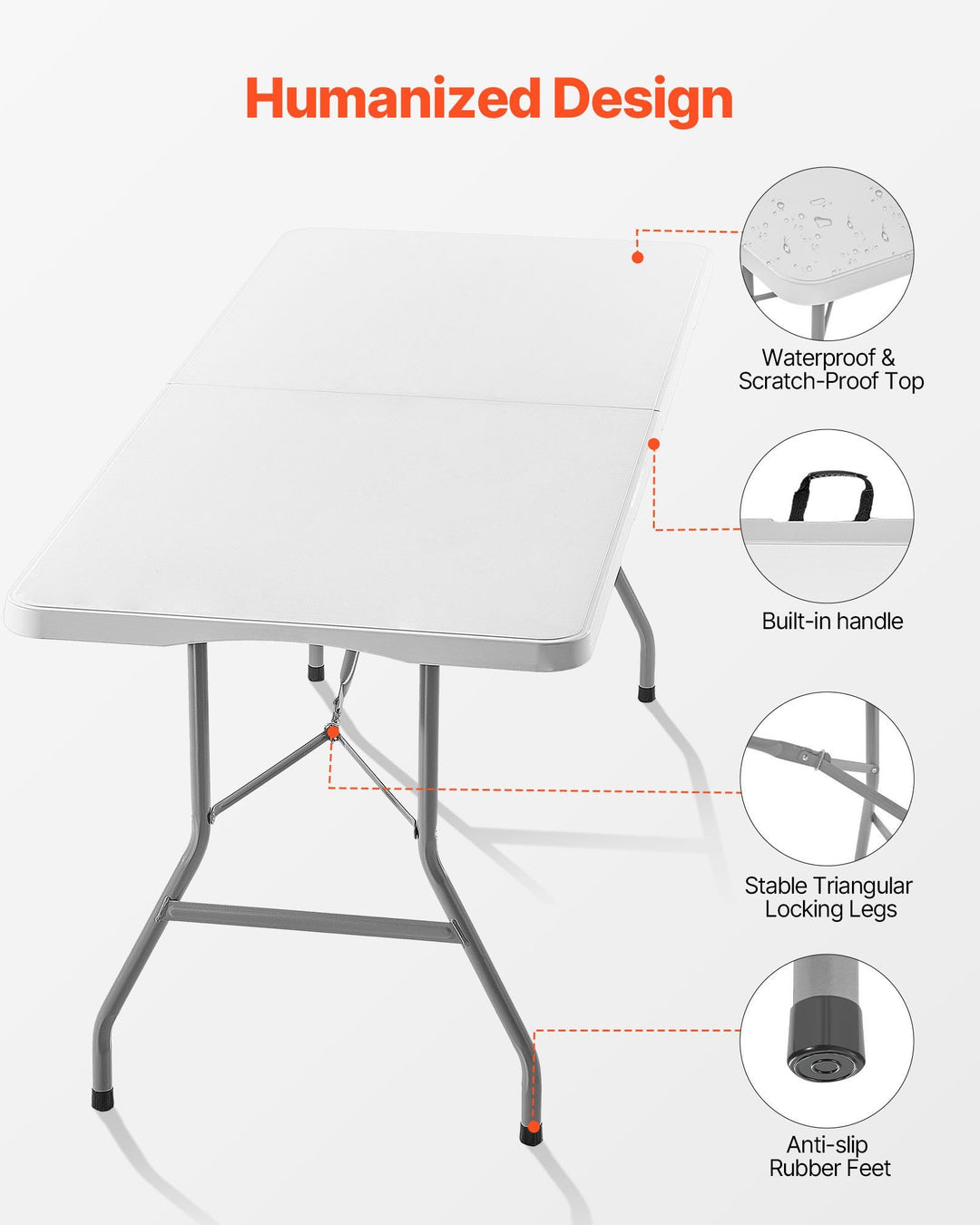 Humanized Design

Waterproof & Scratch-Proof Top

Built-in handle

Stable Triangular Locking Legs

Anti-slip Rubber Feet