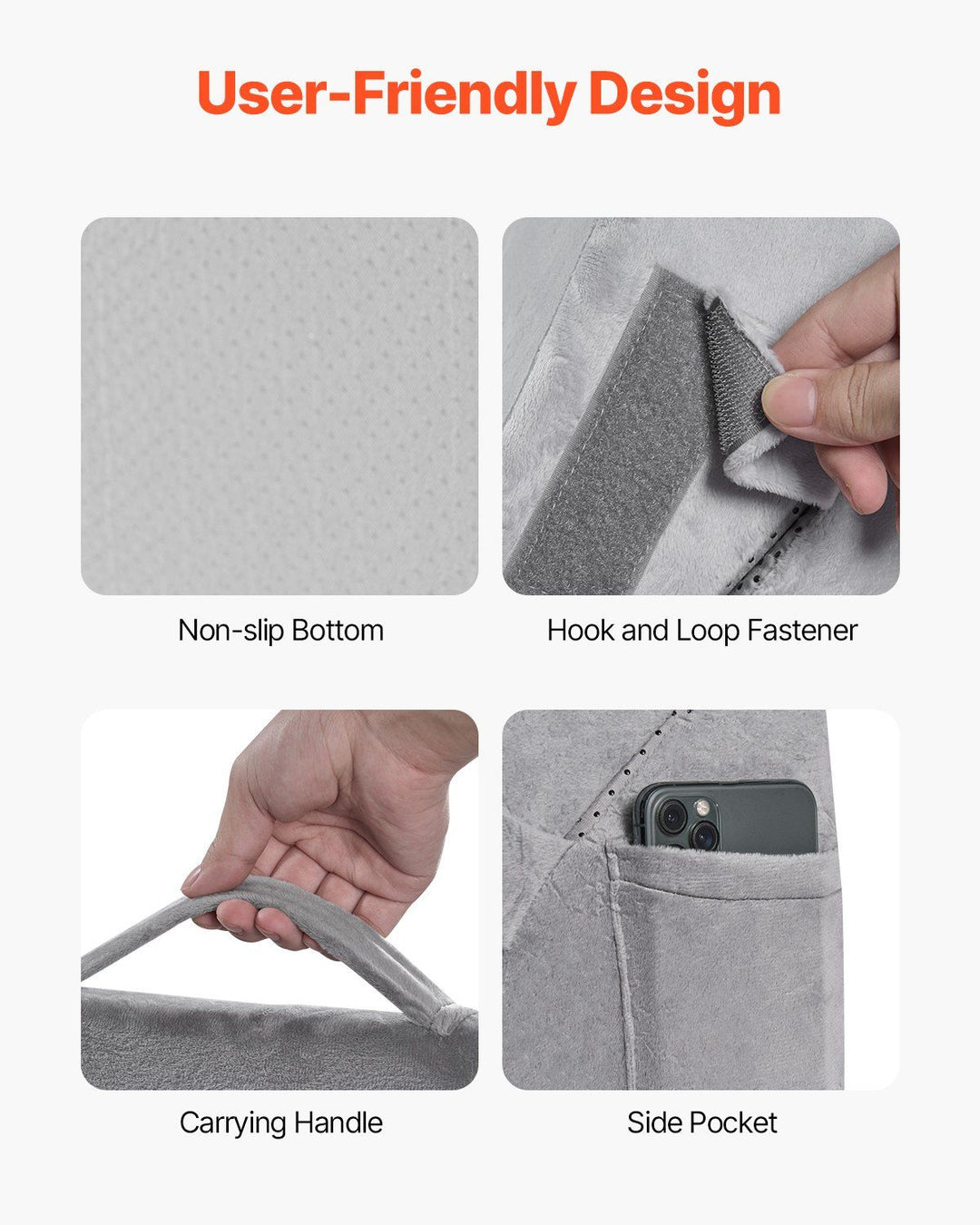 User-Friendly Design

Non-slip Bottom

Hook and Loop Fastener

Carrying Handle

Side Pocket