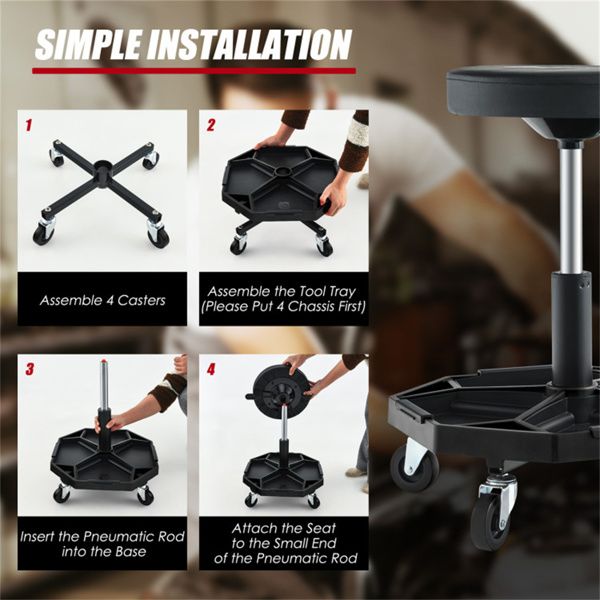 SIMPLE INSTALLATION

1

Assemble 4 Casters

2

Assemble the Tool Tray (Please Put 4 Chassis First)

3

Insert the Pneumatic Rod into the Base

4

Attach the Seat to the Small End of the Pneumatic Rod